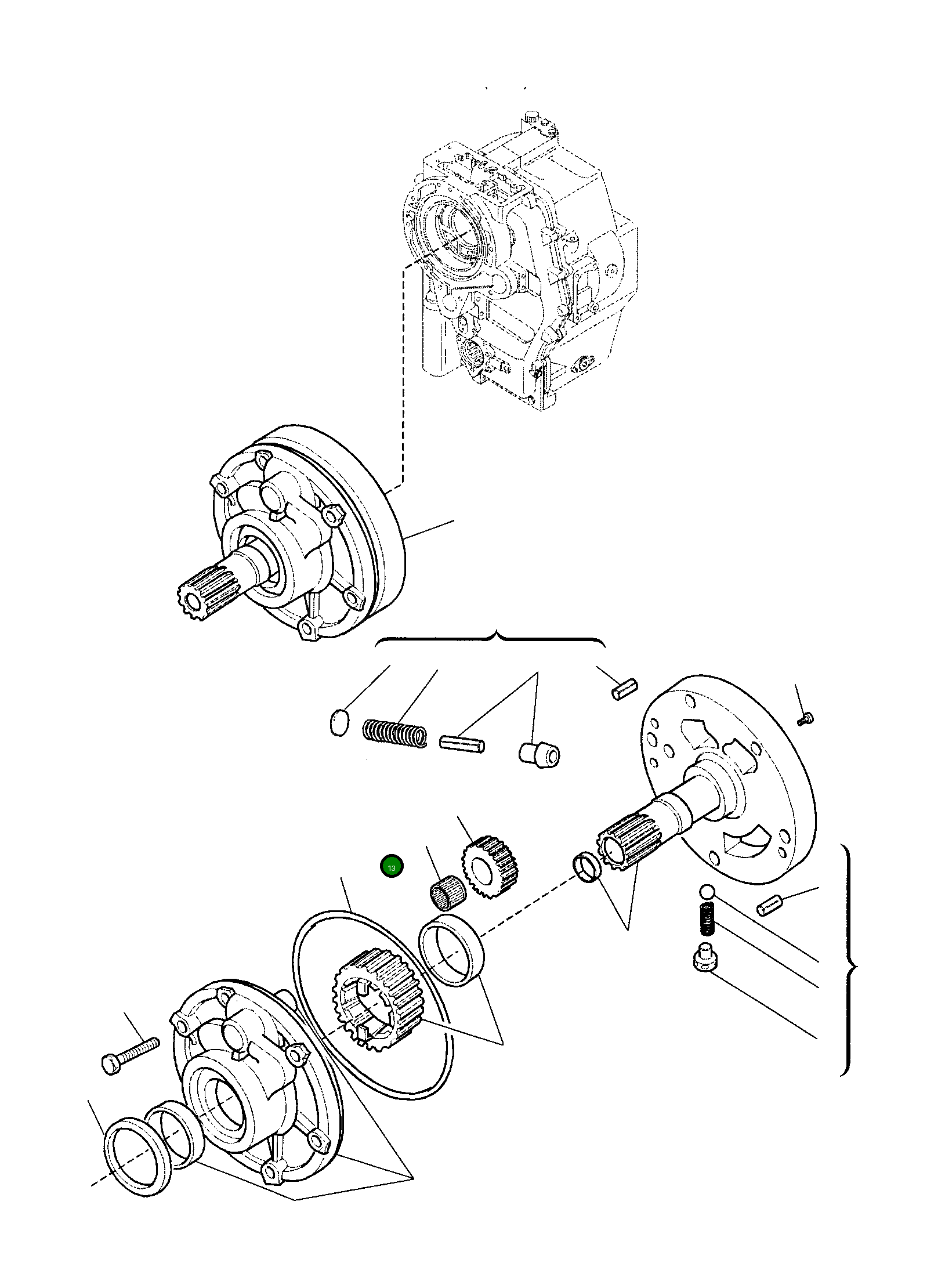 13