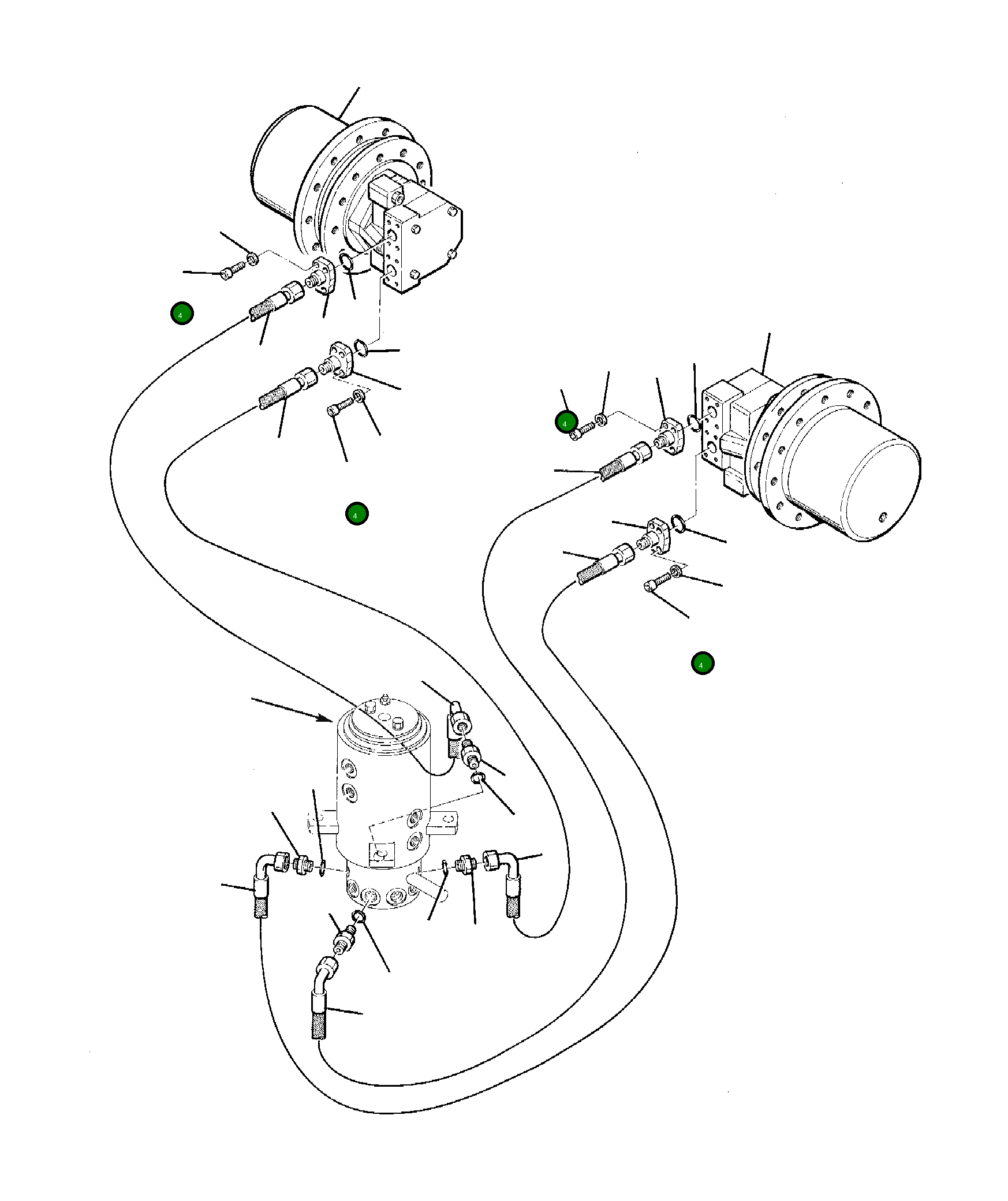 4
4
4
4