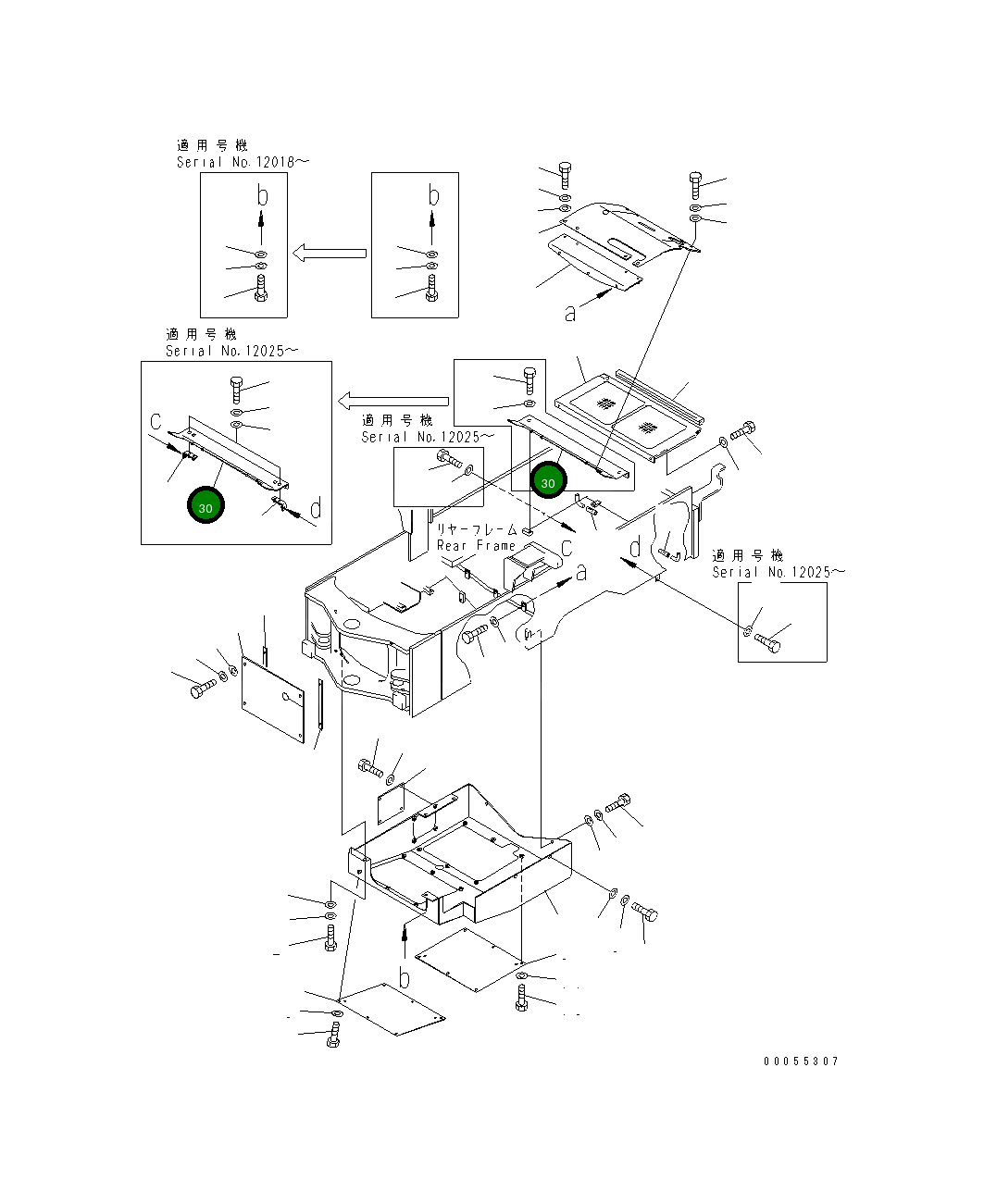 適用号機
Serial No.12018～

b

b

a

適用号機
Serial No.12025～

C

30

d

適用号機
Serial No.12025～

30

リヤーフレーム
Rear Frame

C

a

d

適用号機
Serial No.12025～

b

00055307