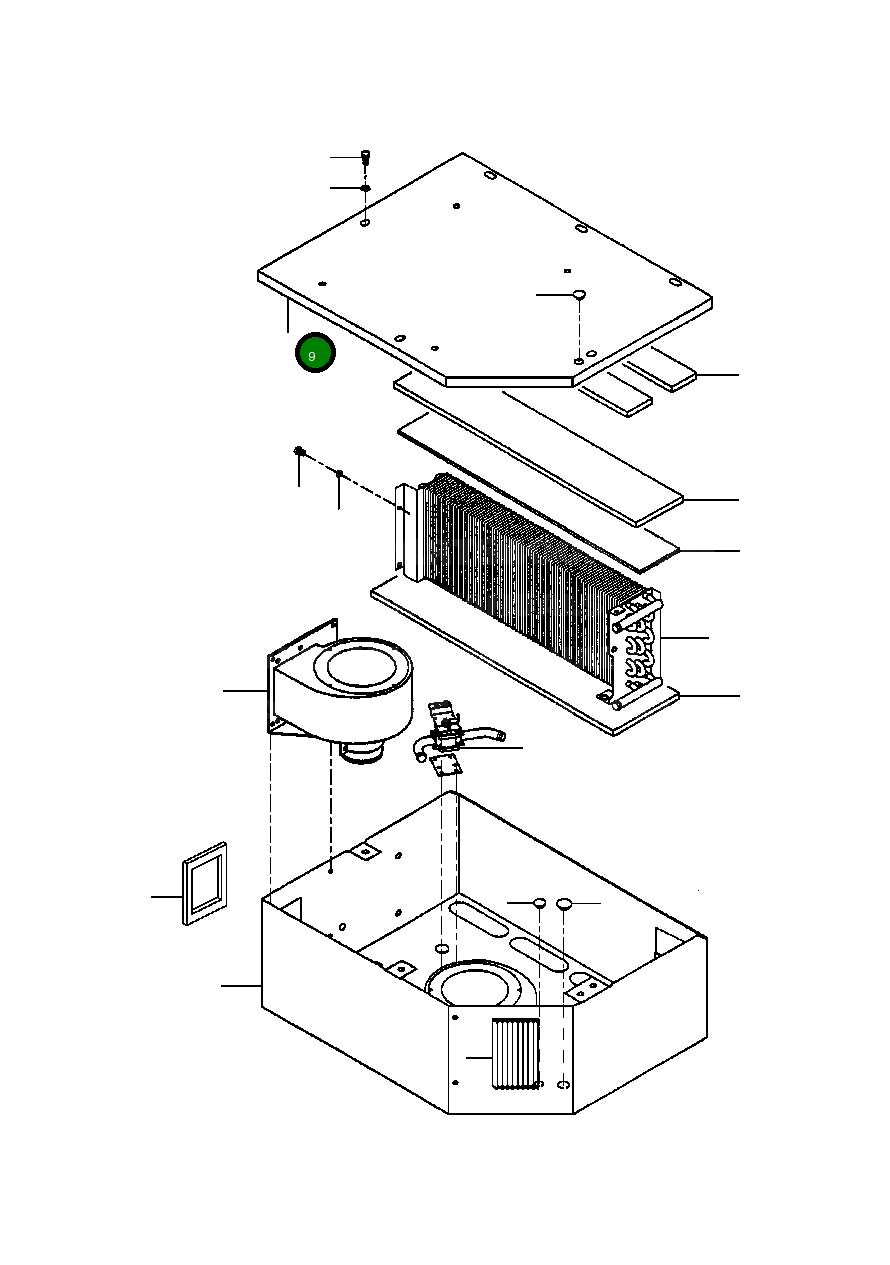 9