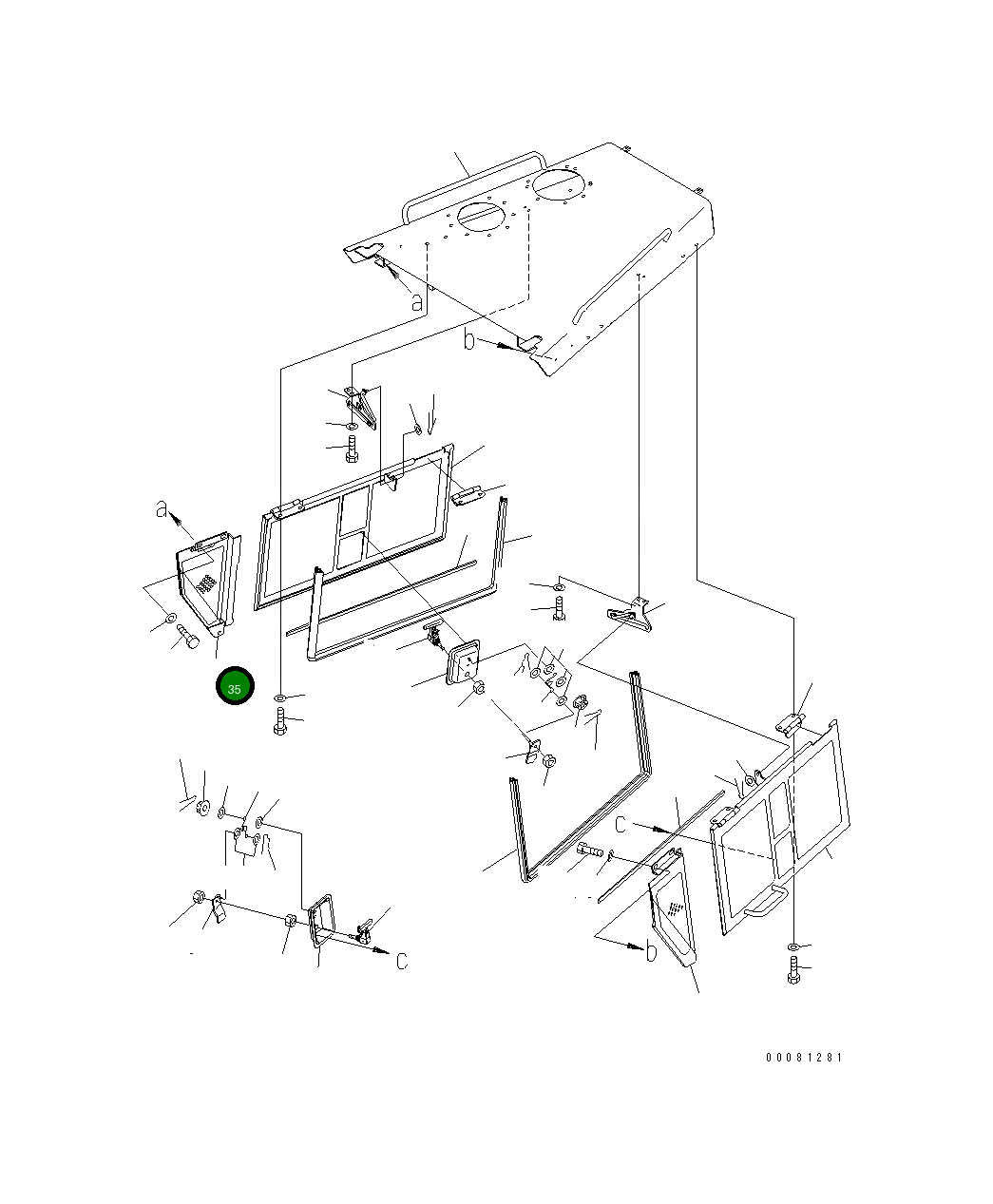 a

b

a

35

C

C

b

00081281