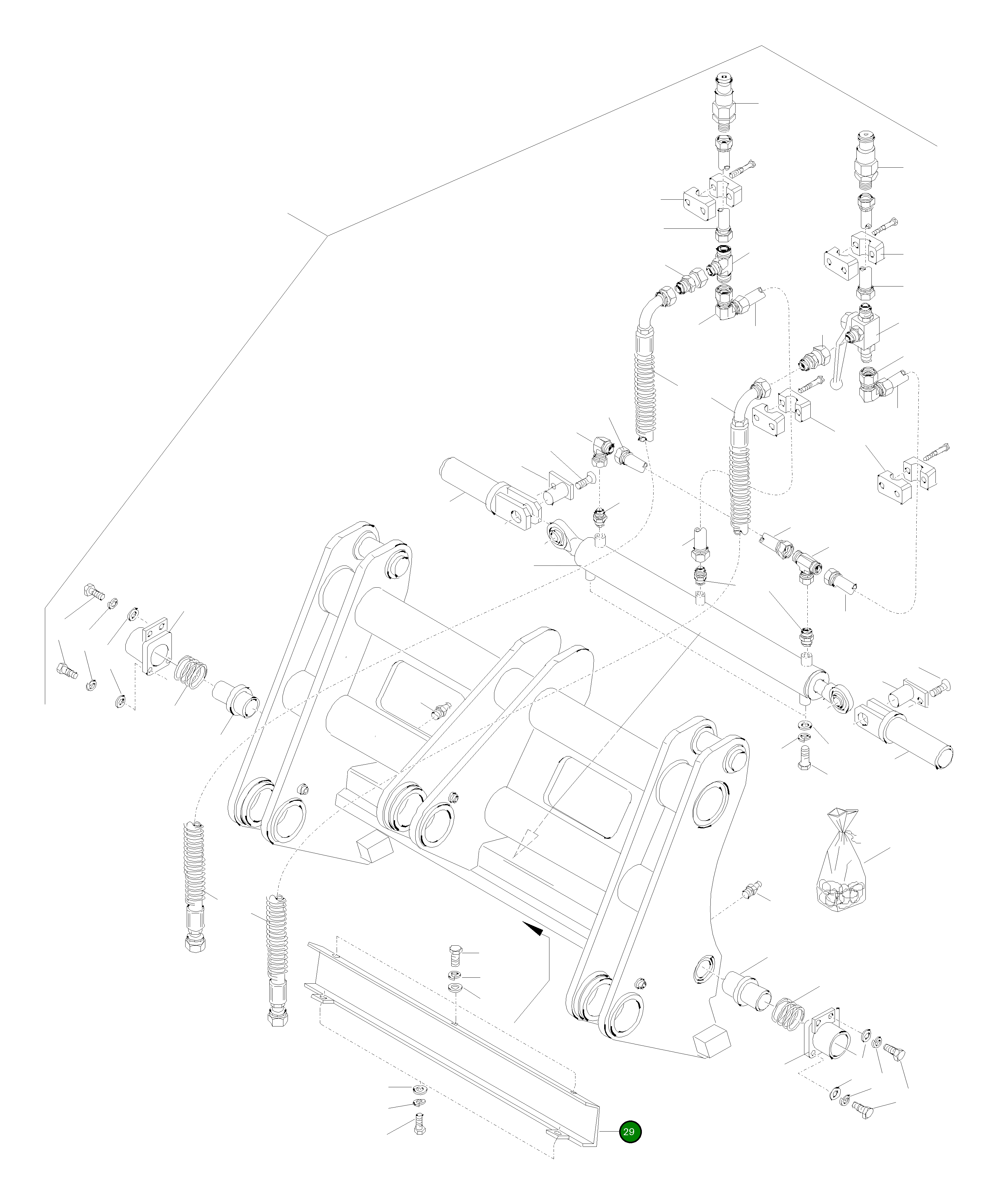 29