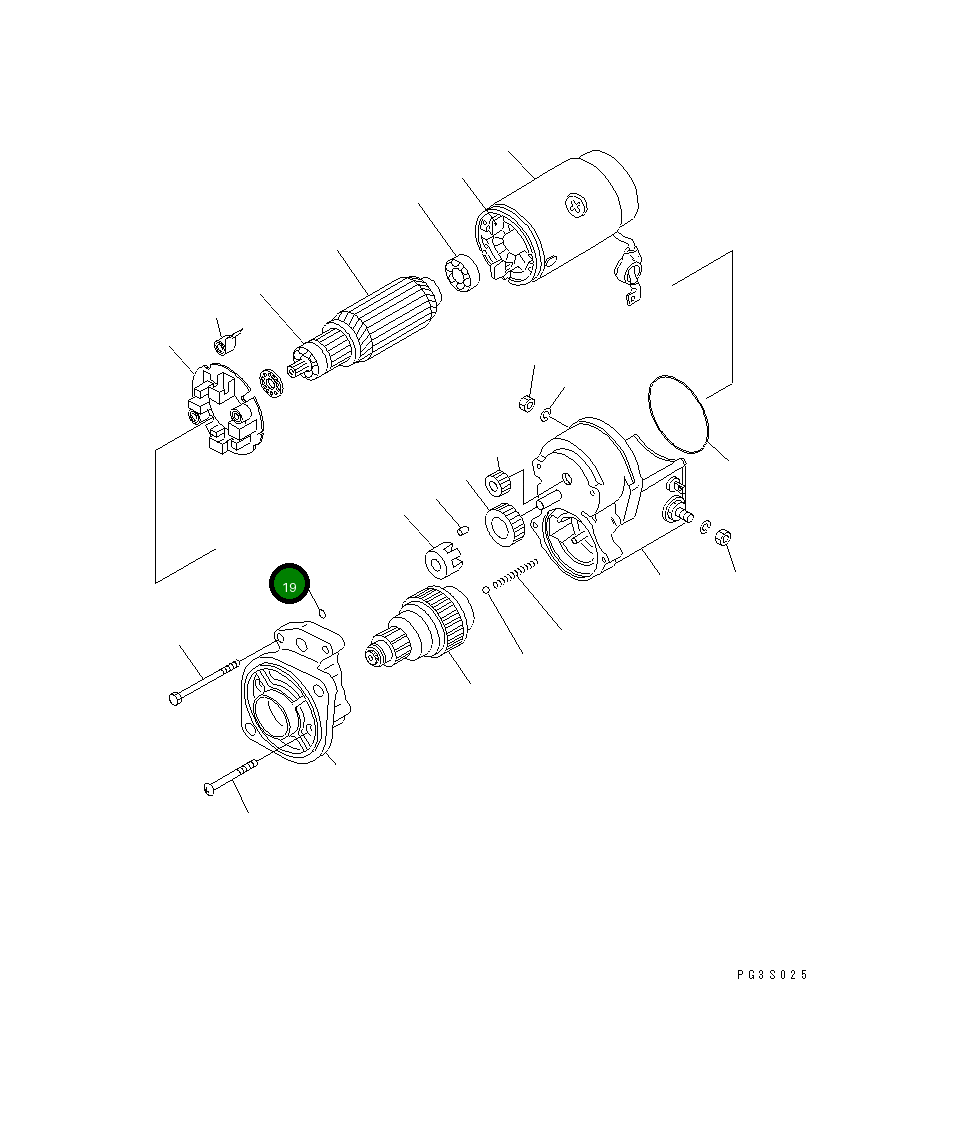 19

PG3S025