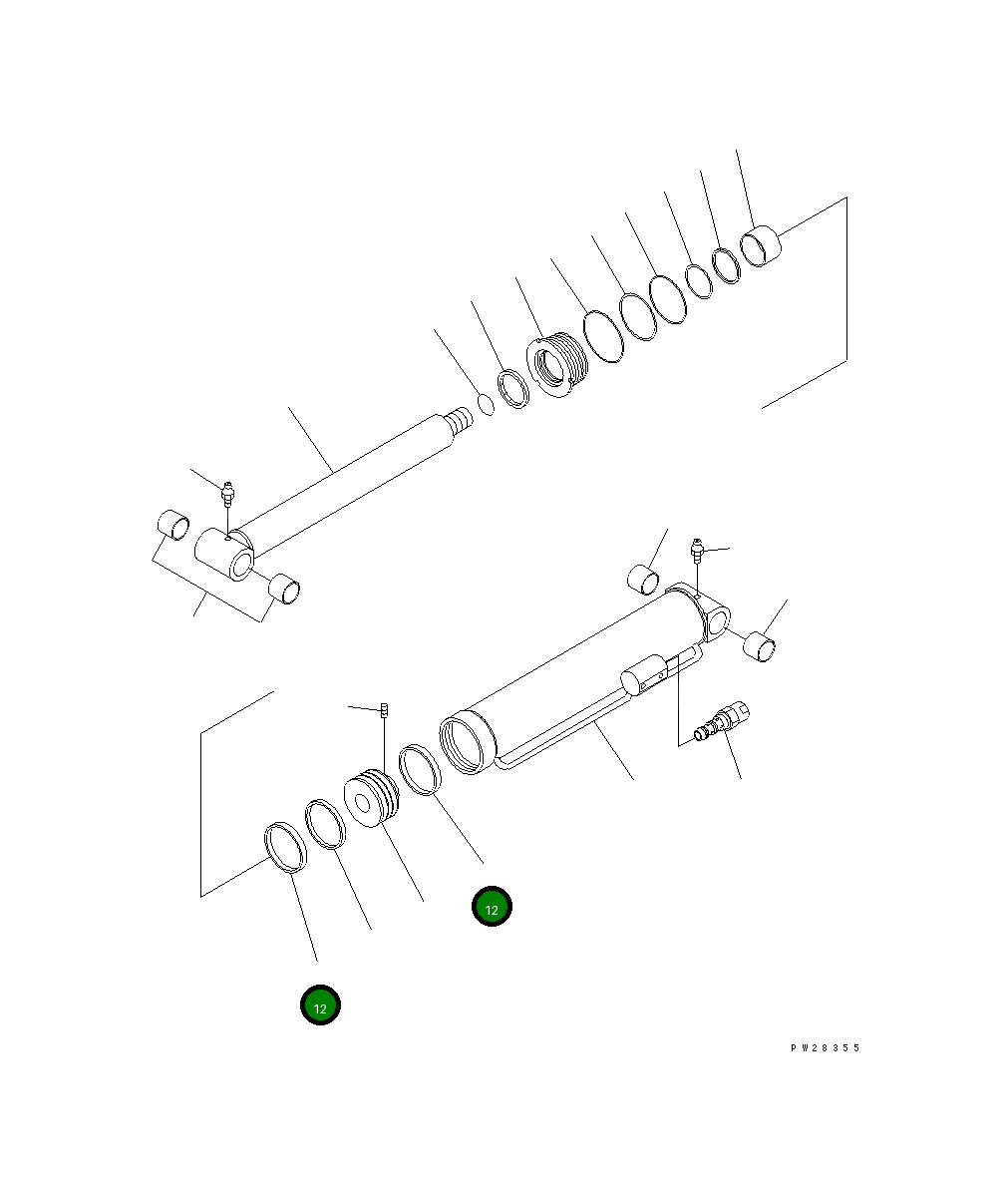 12

12

PW28355