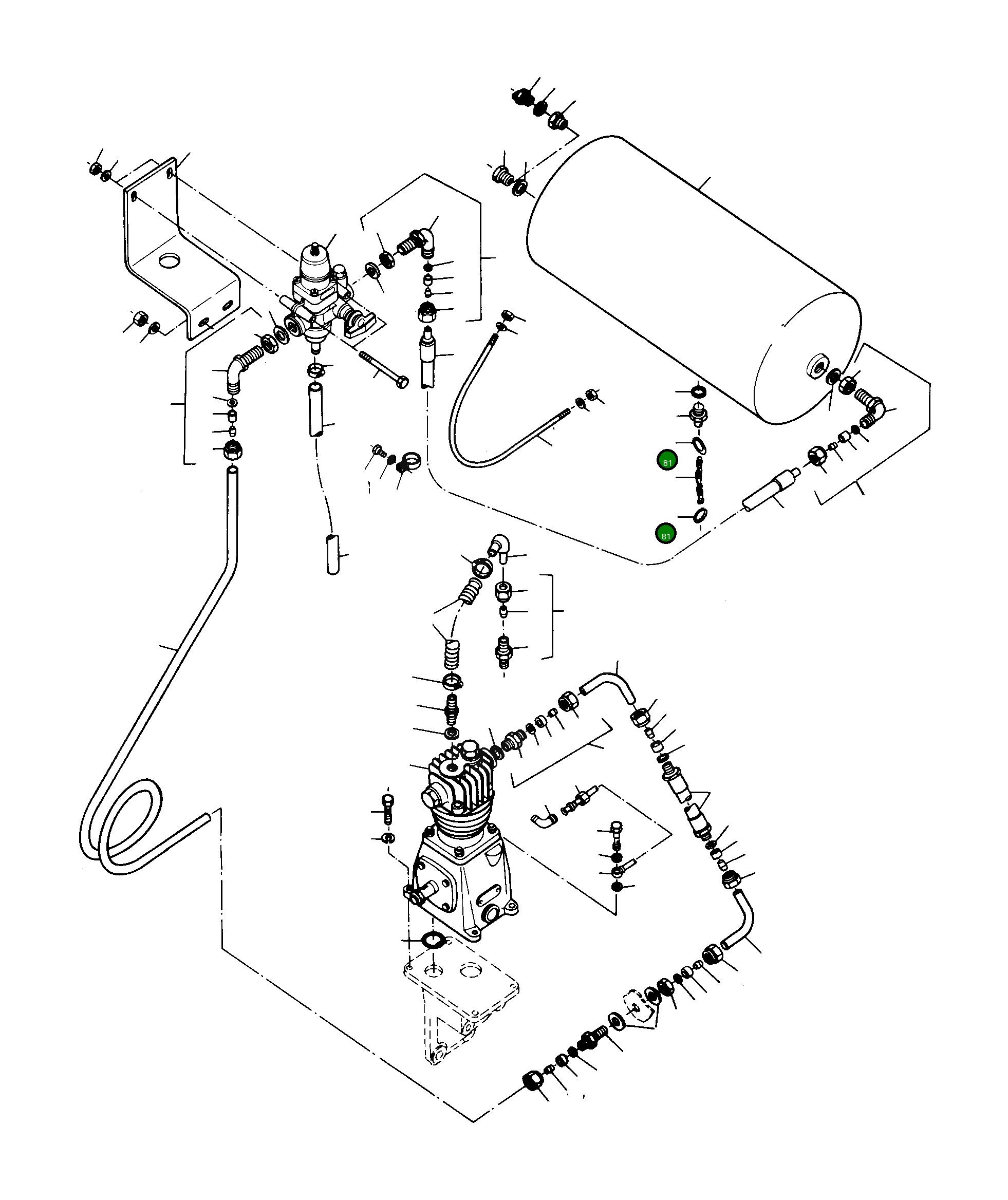 81
81