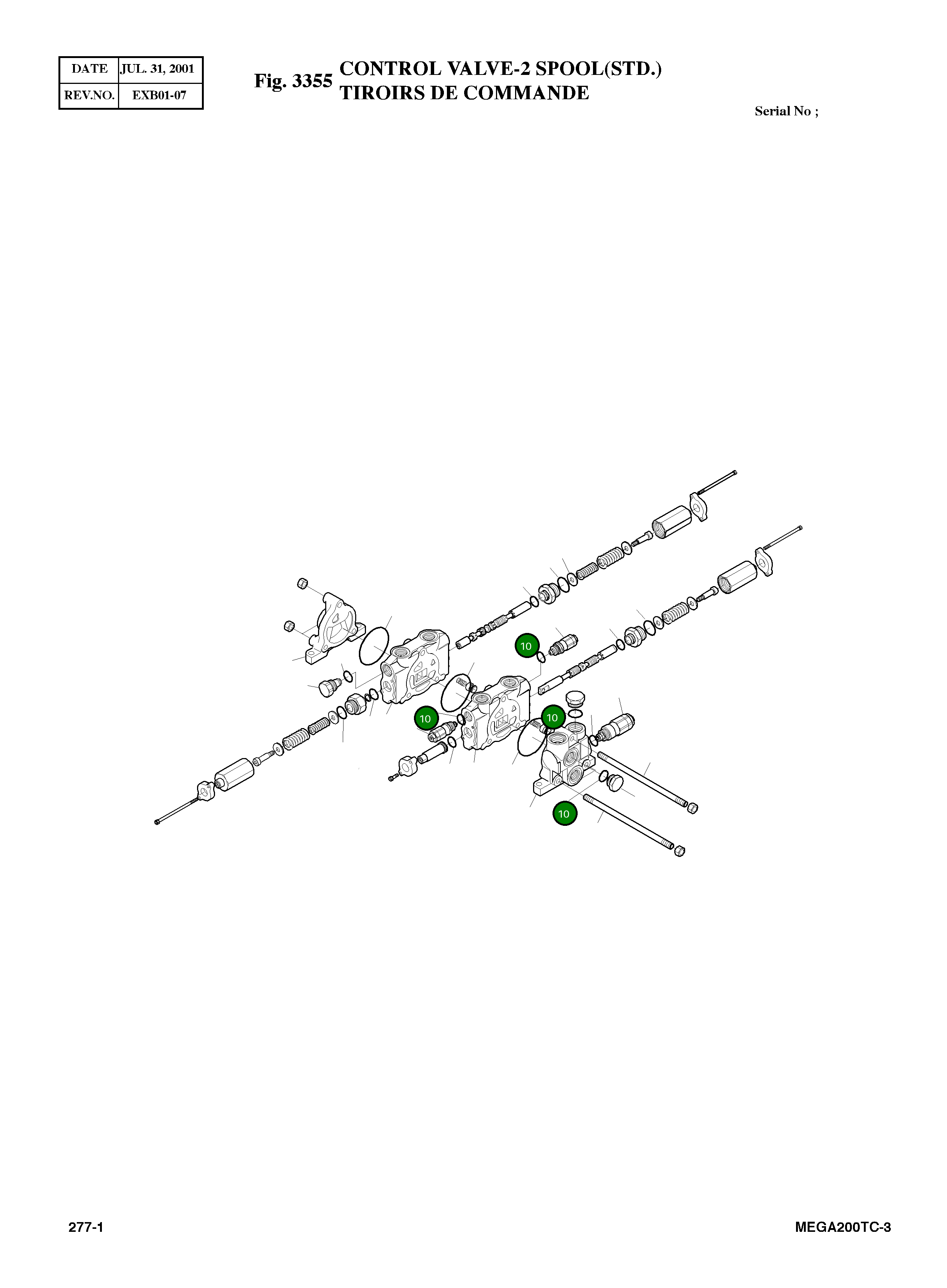 | DATE | JUL. 31, 2001 |
|---|---|
| REV.NO. | EXB01-07 |

Fig. 3355 CONTROL VALVE-2 SPOOL(STD.)
TIROIRS DE COMMANDE

Serial No ;

10

10

10

10

277-1

MEGA200TC-3