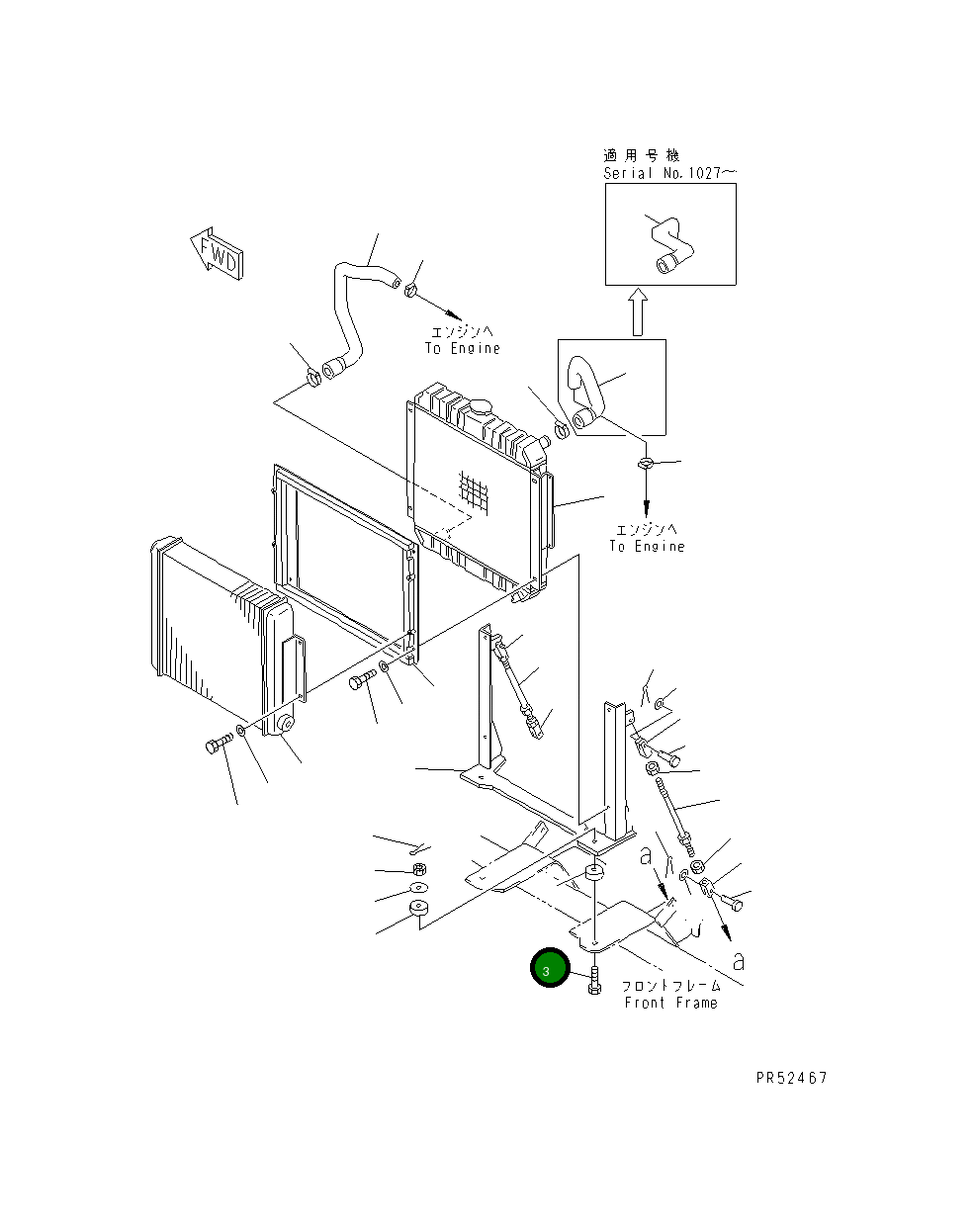 適用号機
Serial No.1027~

FWD

エンジンへ
To Engine

エンジンへ
To Engine

a

a

3

フロントフレーム
Front Frame

PR52467