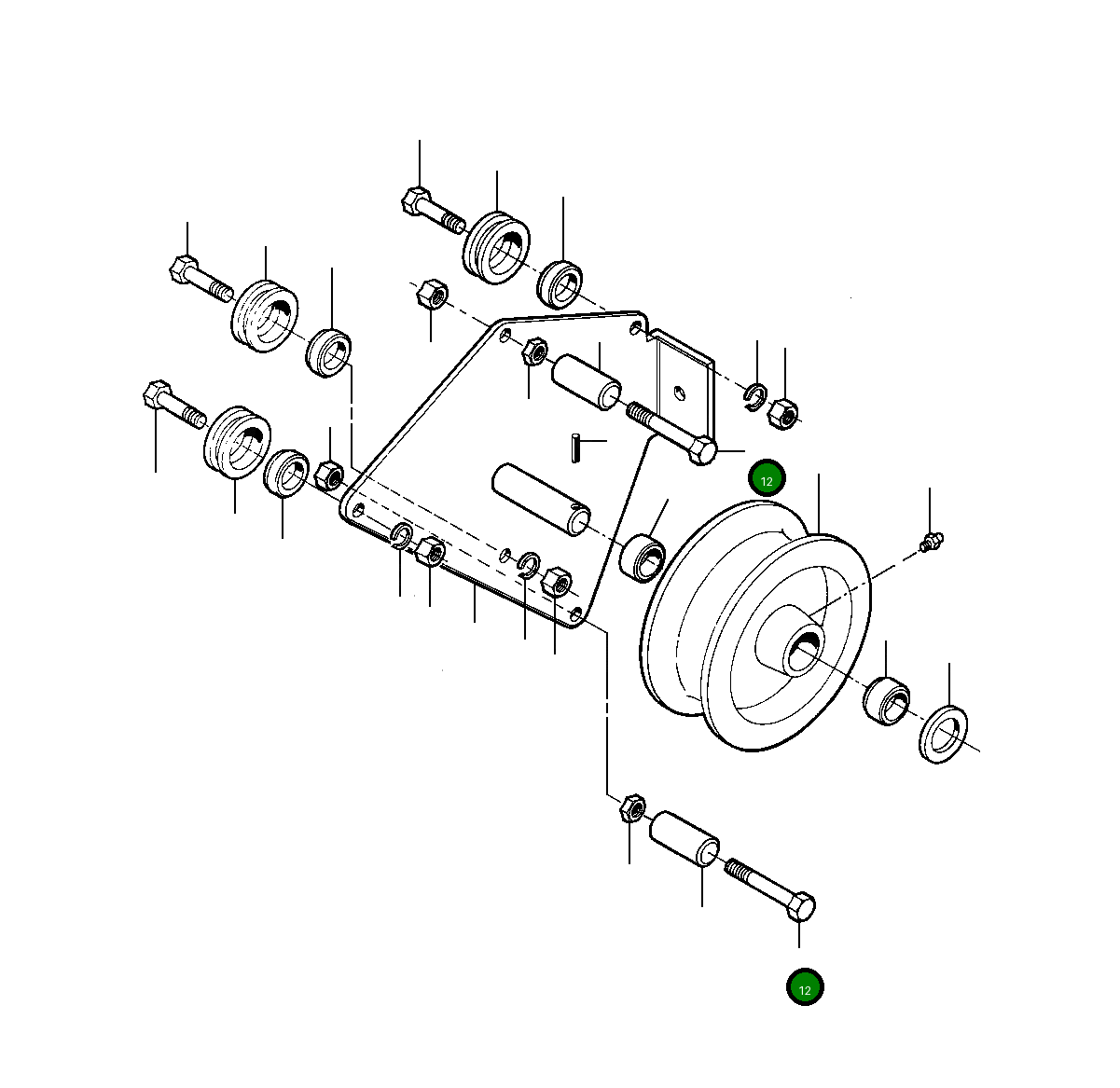 12

12