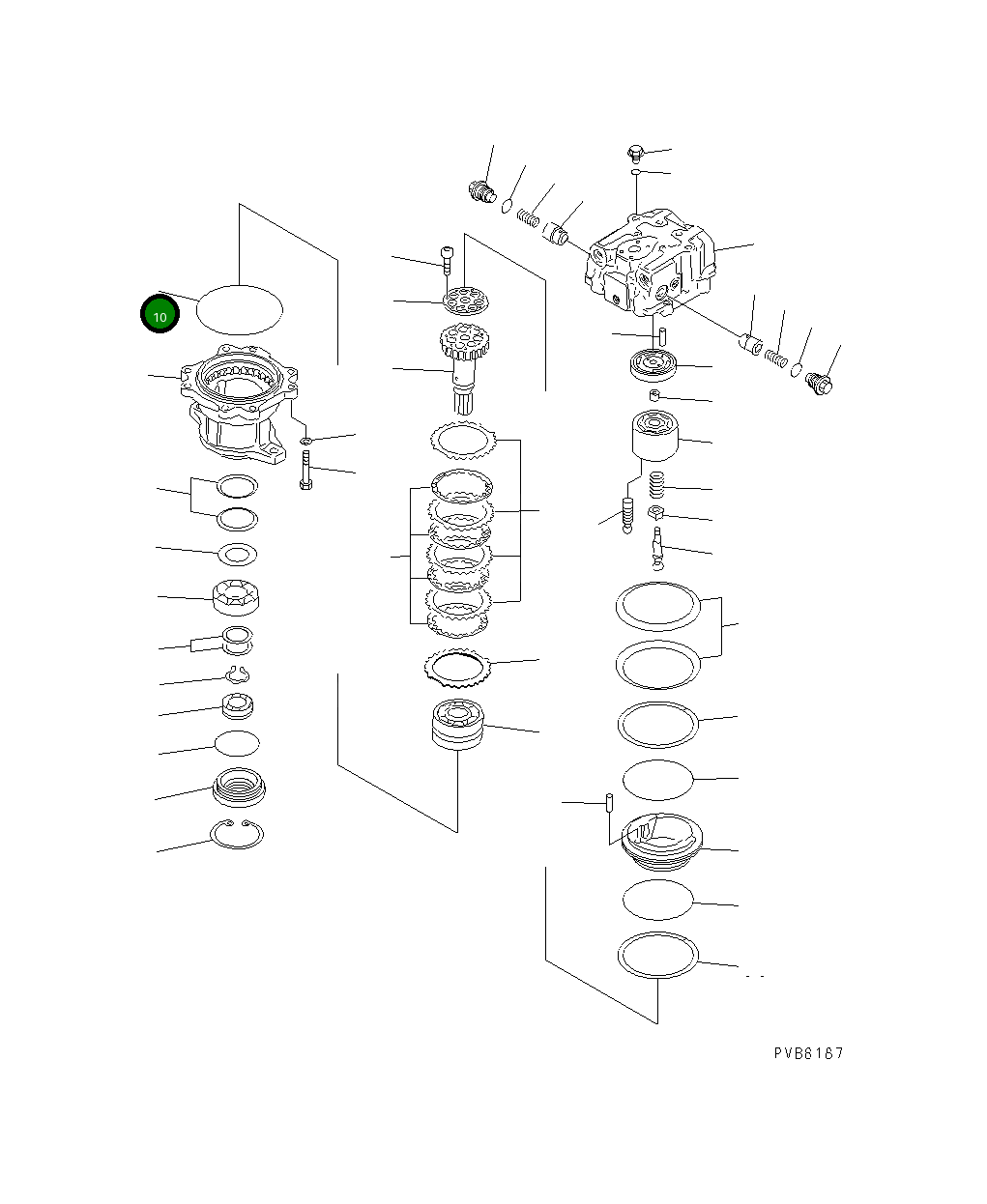 10

PVB8187