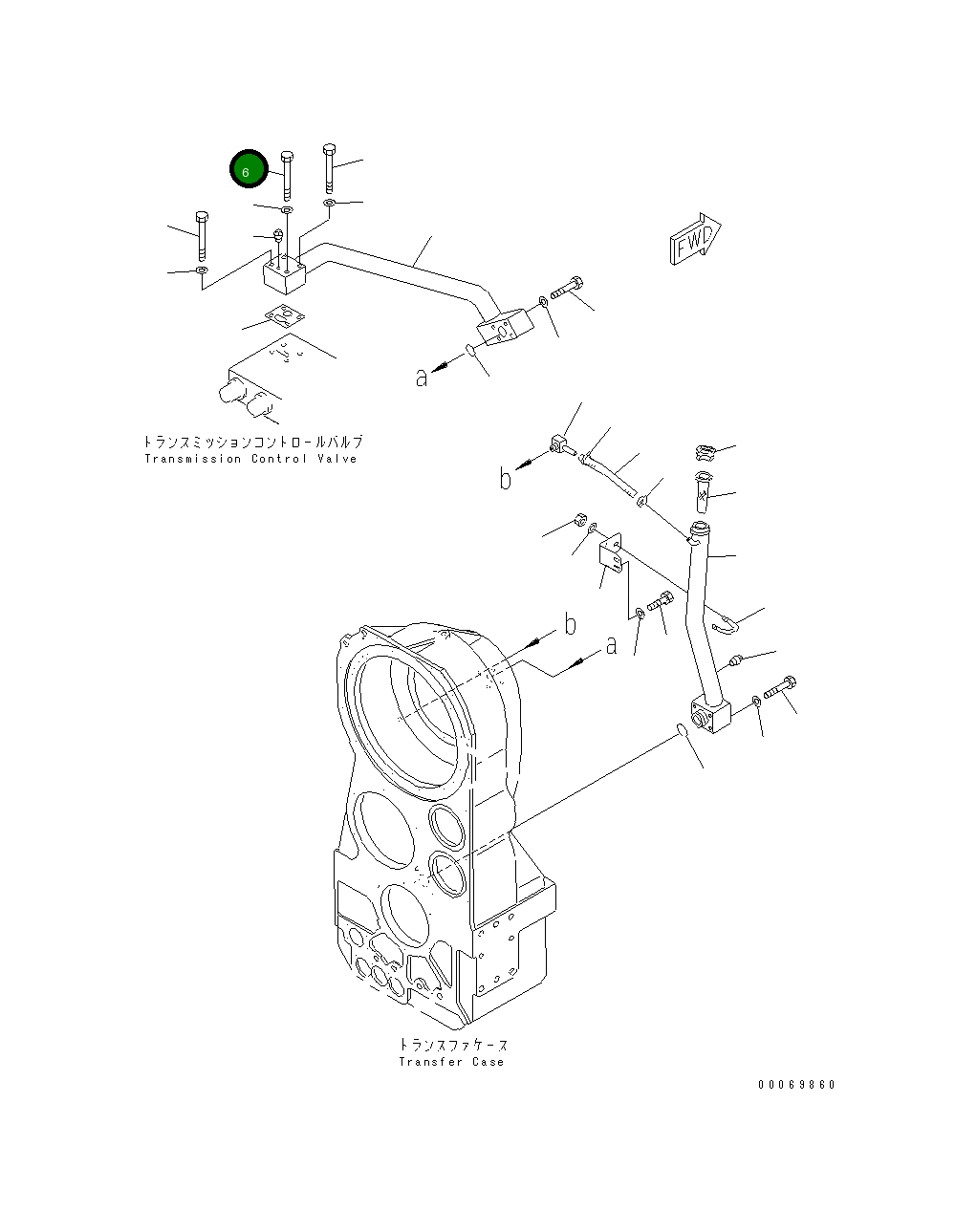 6

FWD

a

トランスミッションコントロールバルブ
Transmission Control Valve

b

b

a

トランスファケース
Transfer Case

00069860