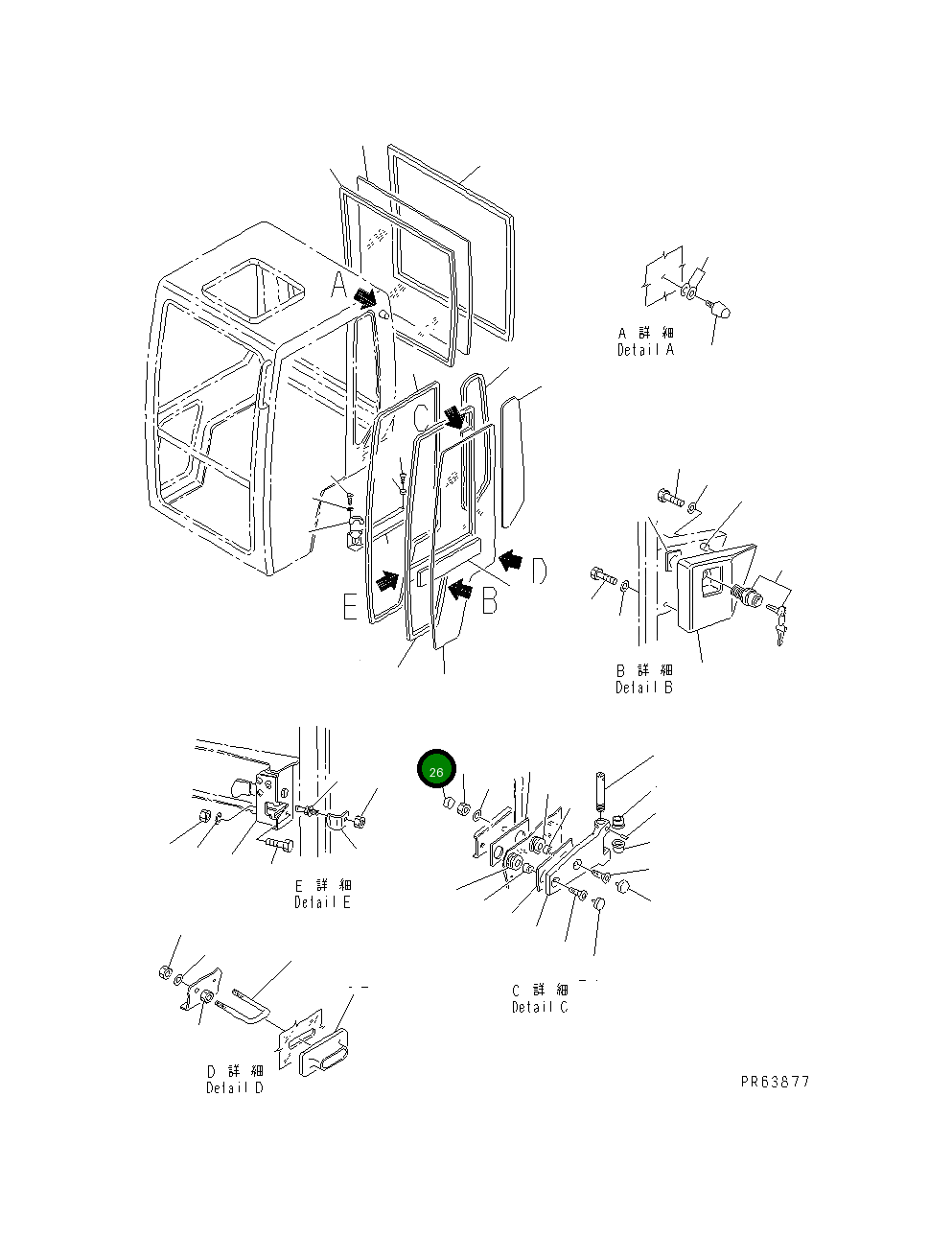 A
C
D
E
B

A 詳 細
Detail A

B 詳 細
Detail B

26

E 詳 細
Detail E

C 詳 細
Detail C

D 詳 細
Detail D

PR63877