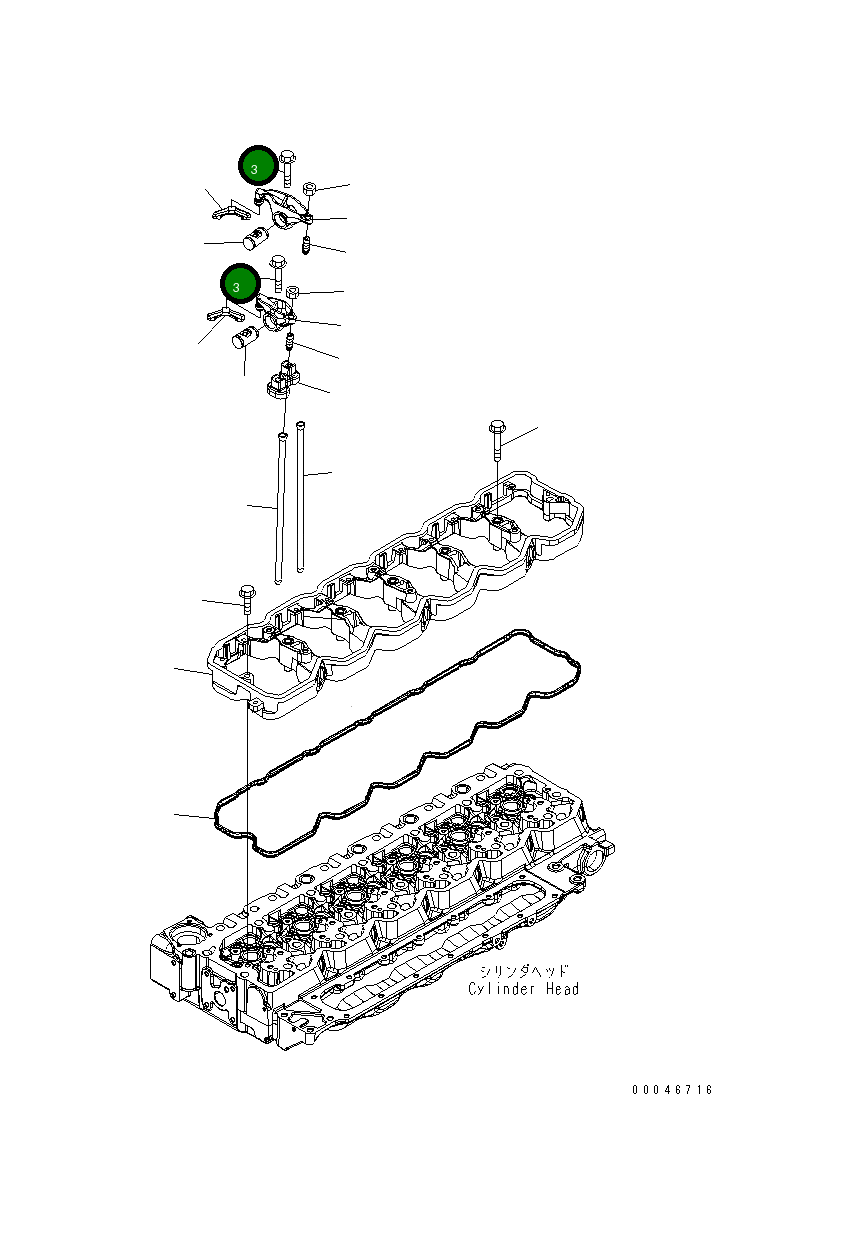 3

3

シリンダヘッド
Cylinder Head

00046716