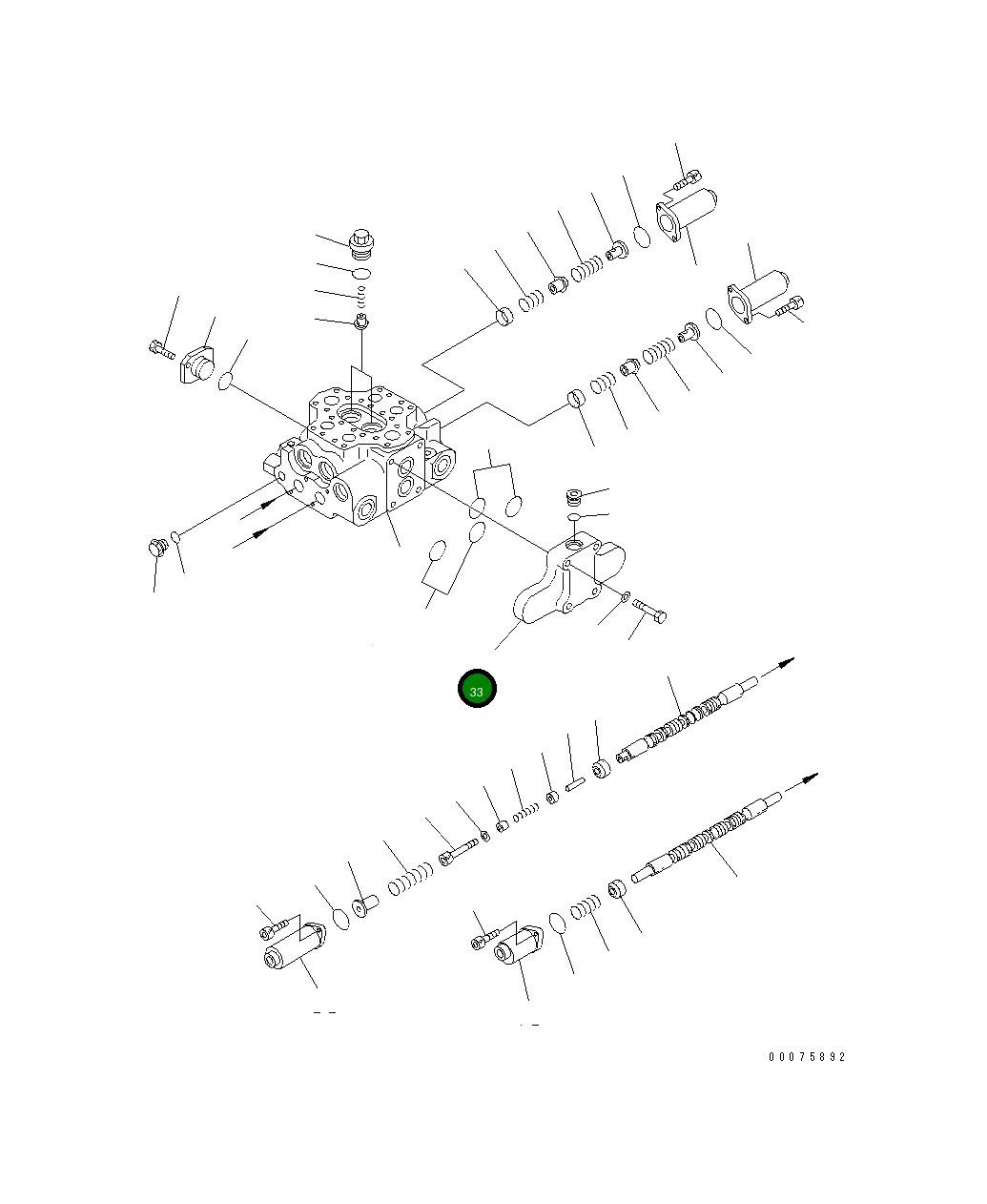 33

00075892