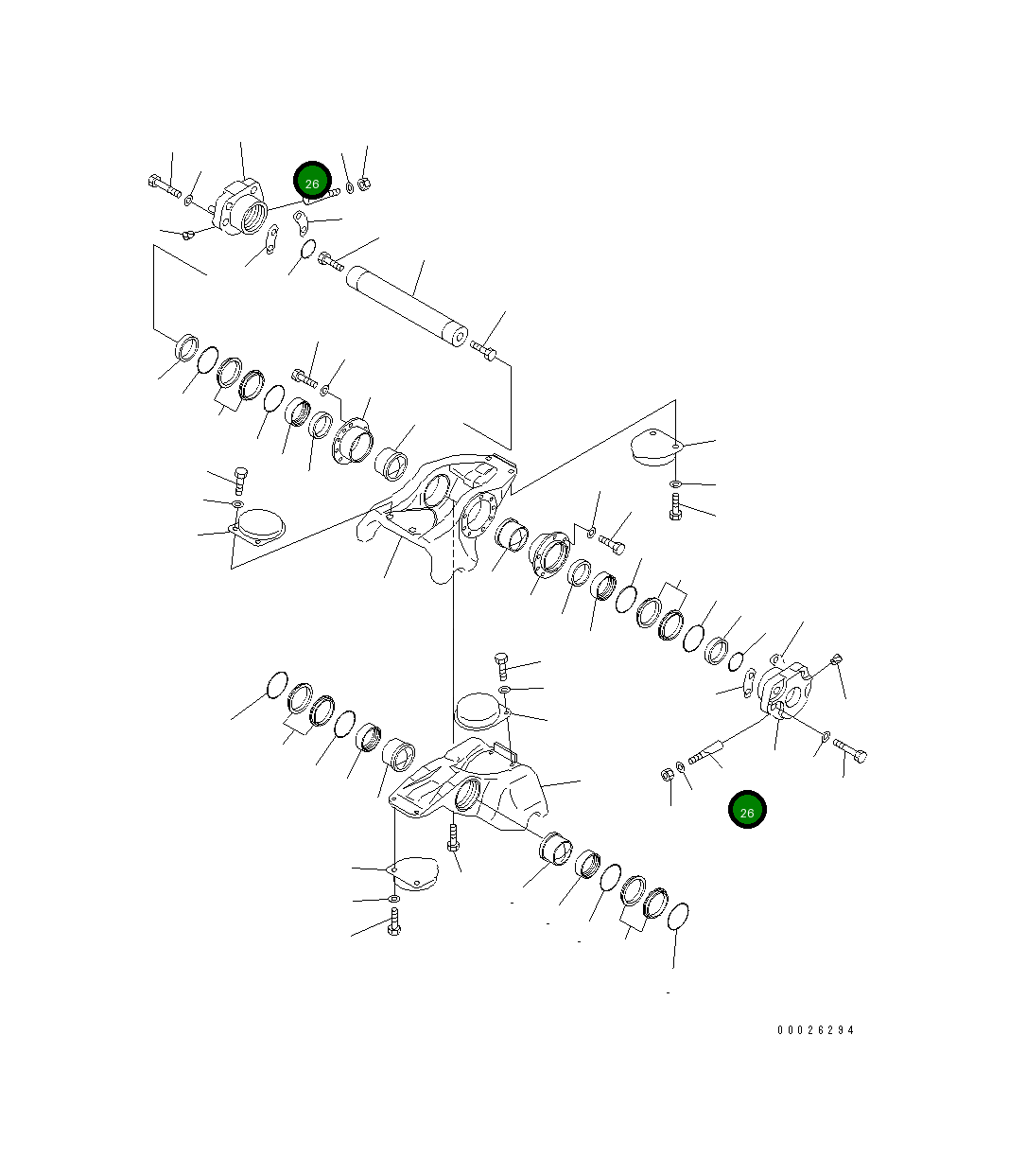 26

26

00026294