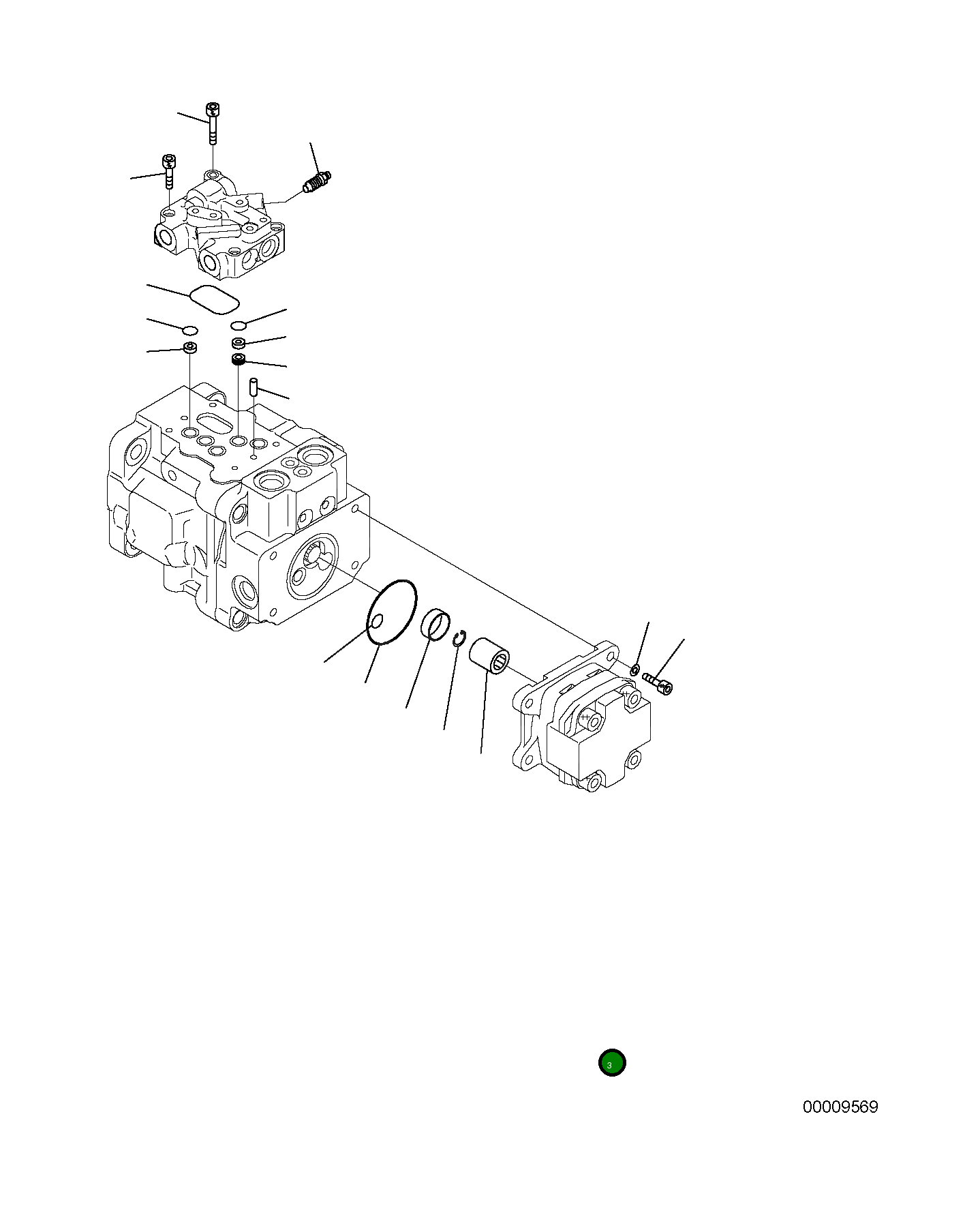 3

00009569