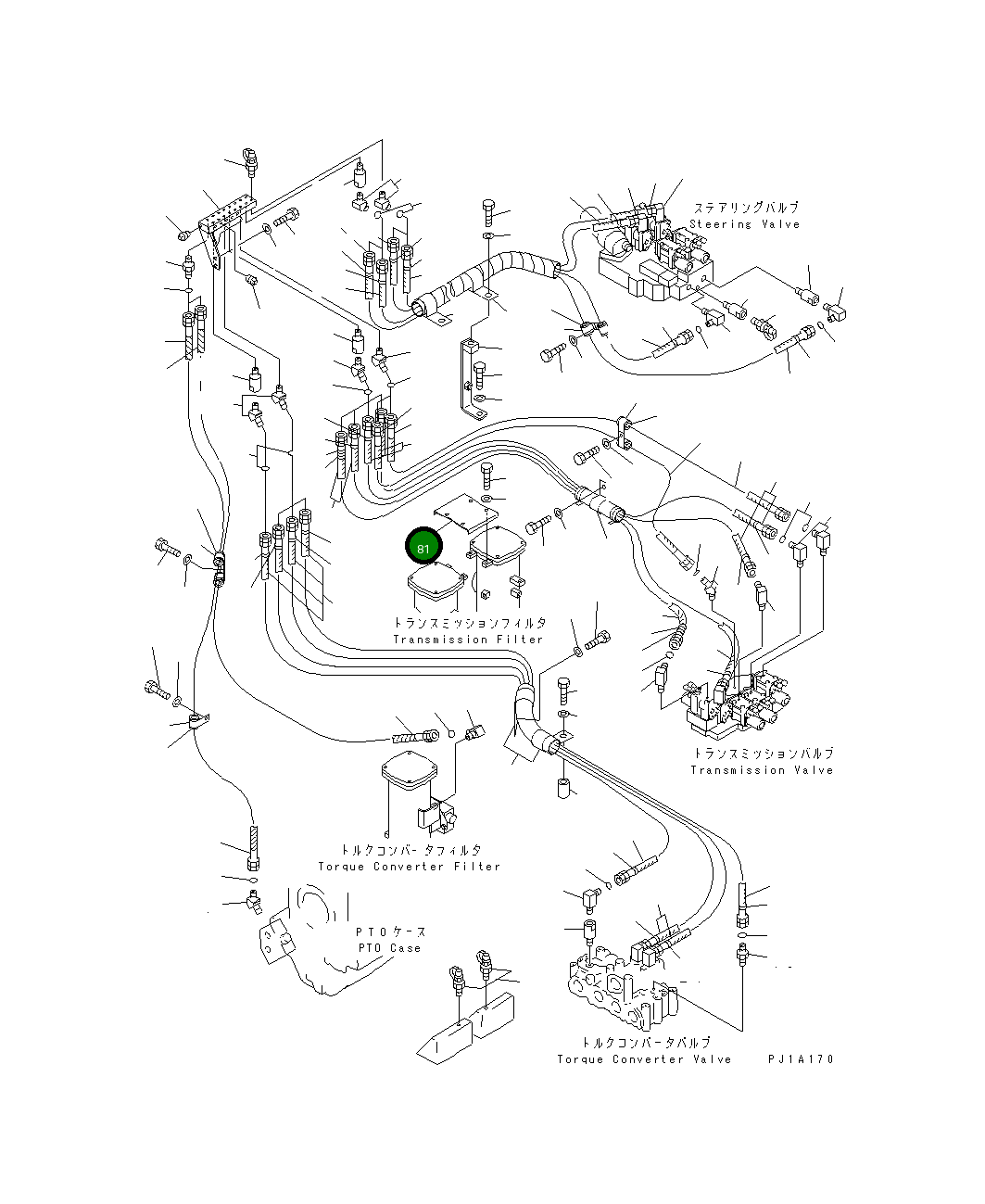 ステアリングバルブ
Steering Valve

81

トランスミッションフィルタ
Transmission Filter

トランスミッションバルブ
Transmission Valve

トルクコンバータフィルタ
Torque Converter Filter

PTOケース
PTO Case

トルクコンバータバルブ
Torque Converter Valve

PJ1A170