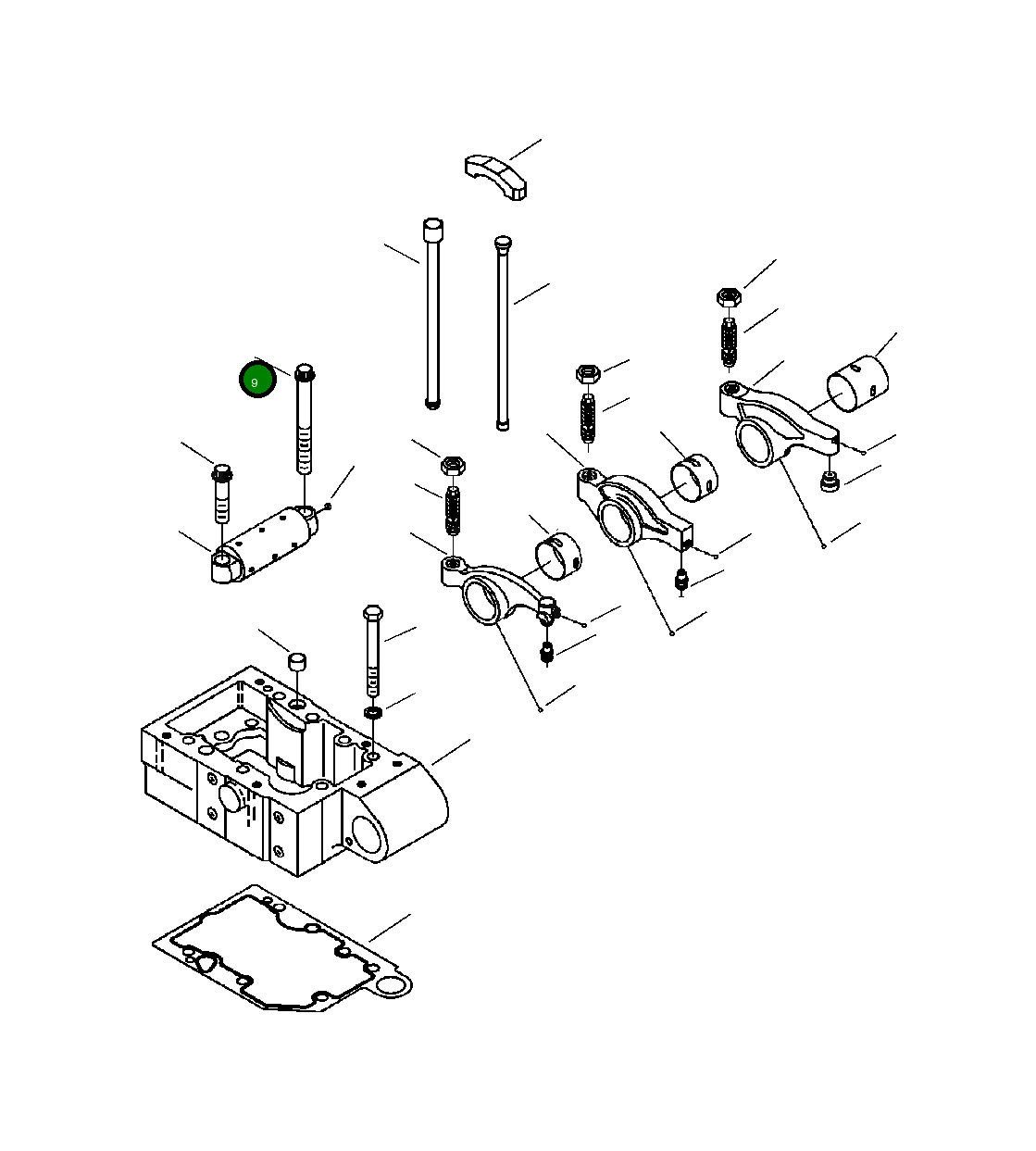 9