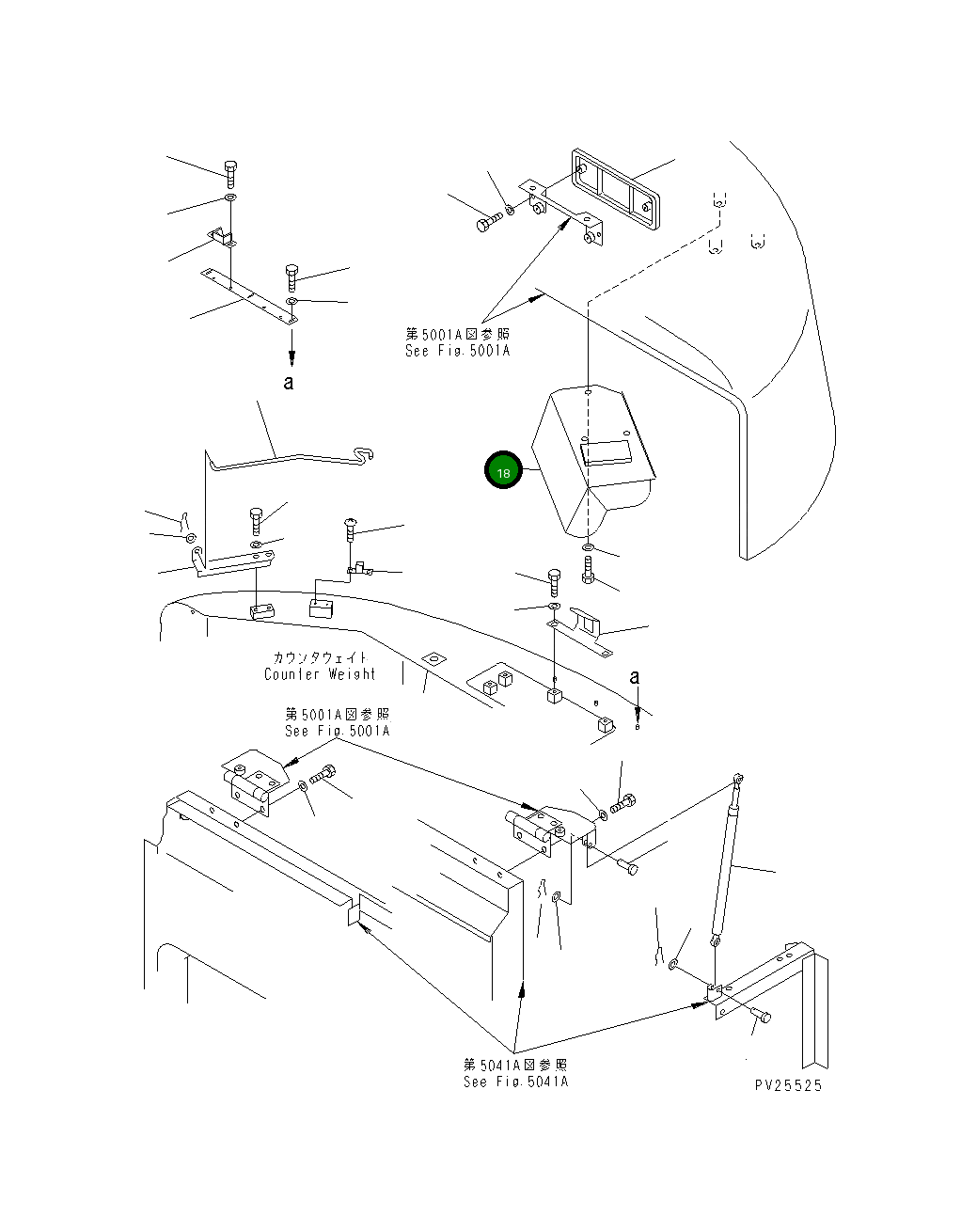 第5001A図参照
See Fig.5001A

a

18

カウンタウェイト
Counter Weight

a

第5001A図参照
See Fig.5001A

第5041A図参照
See Fig.5041A

PV25525