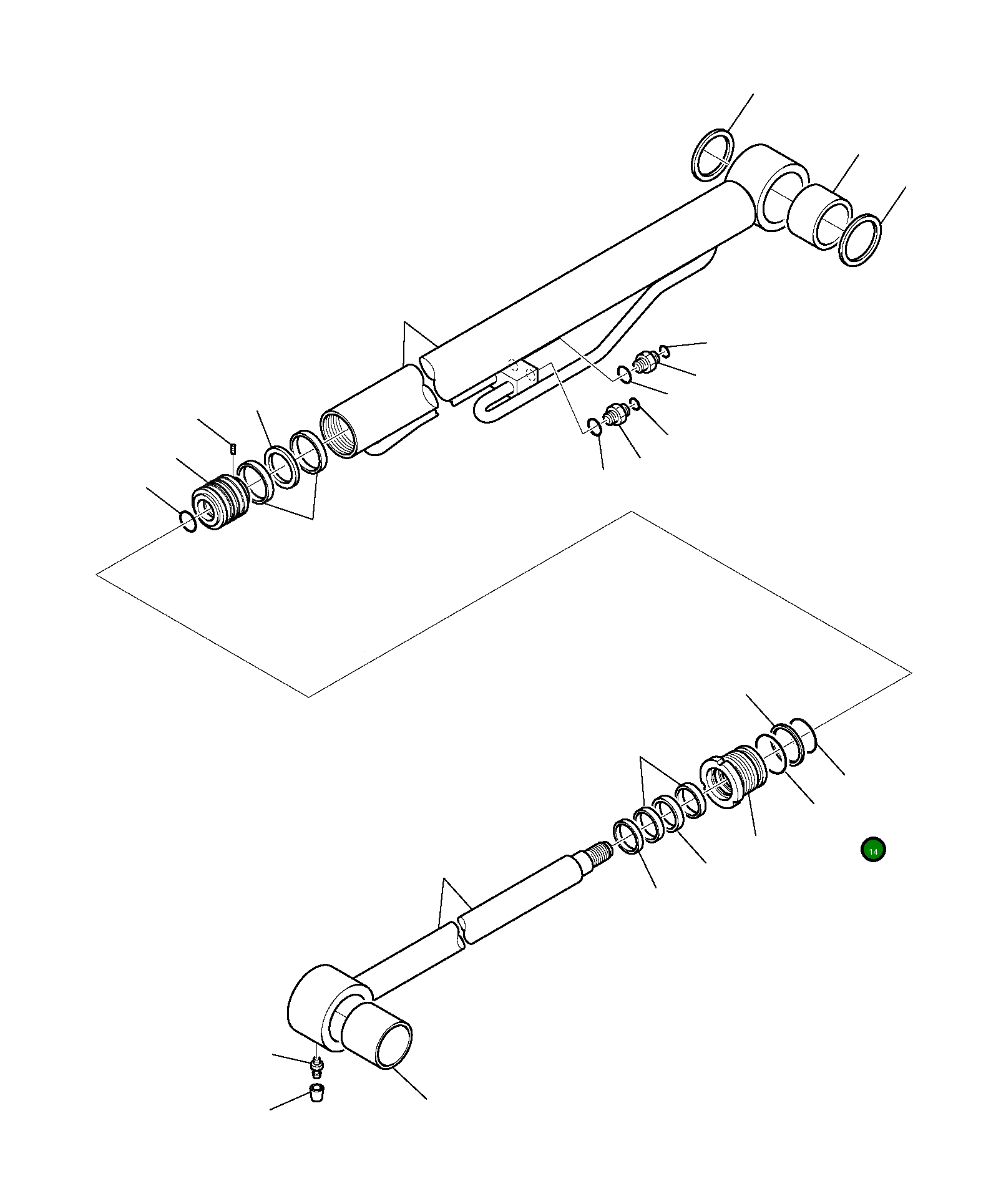 14