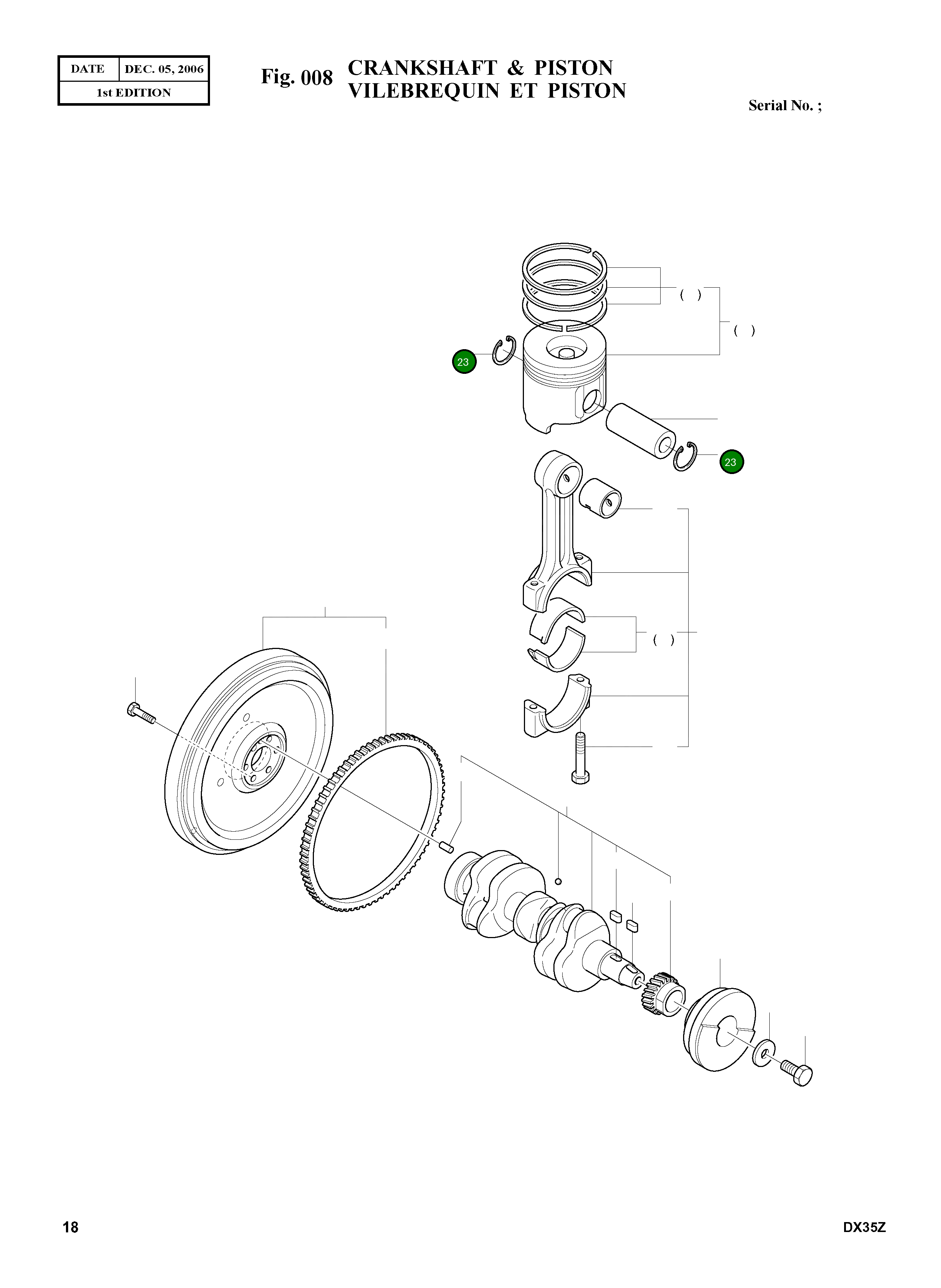 | DATE | DEC. 05, 2006 |
|---|---|
| 1st EDITION | |

Fig. 008 CRANKSHAFT & PISTON
VILEBREQUIN ET PISTON

Serial No. ;

( )

( )

23

23

( )

18

DX35Z