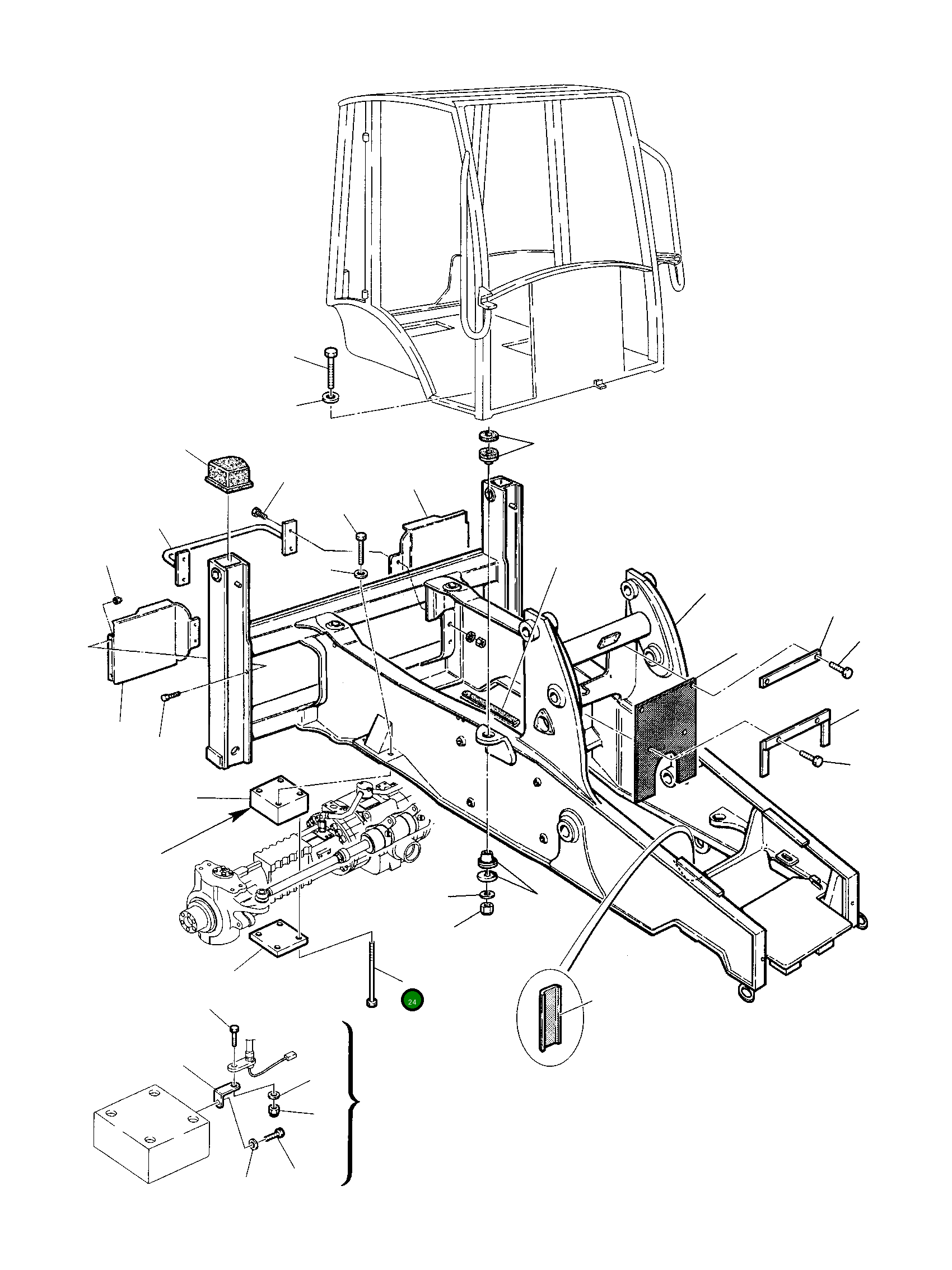 24