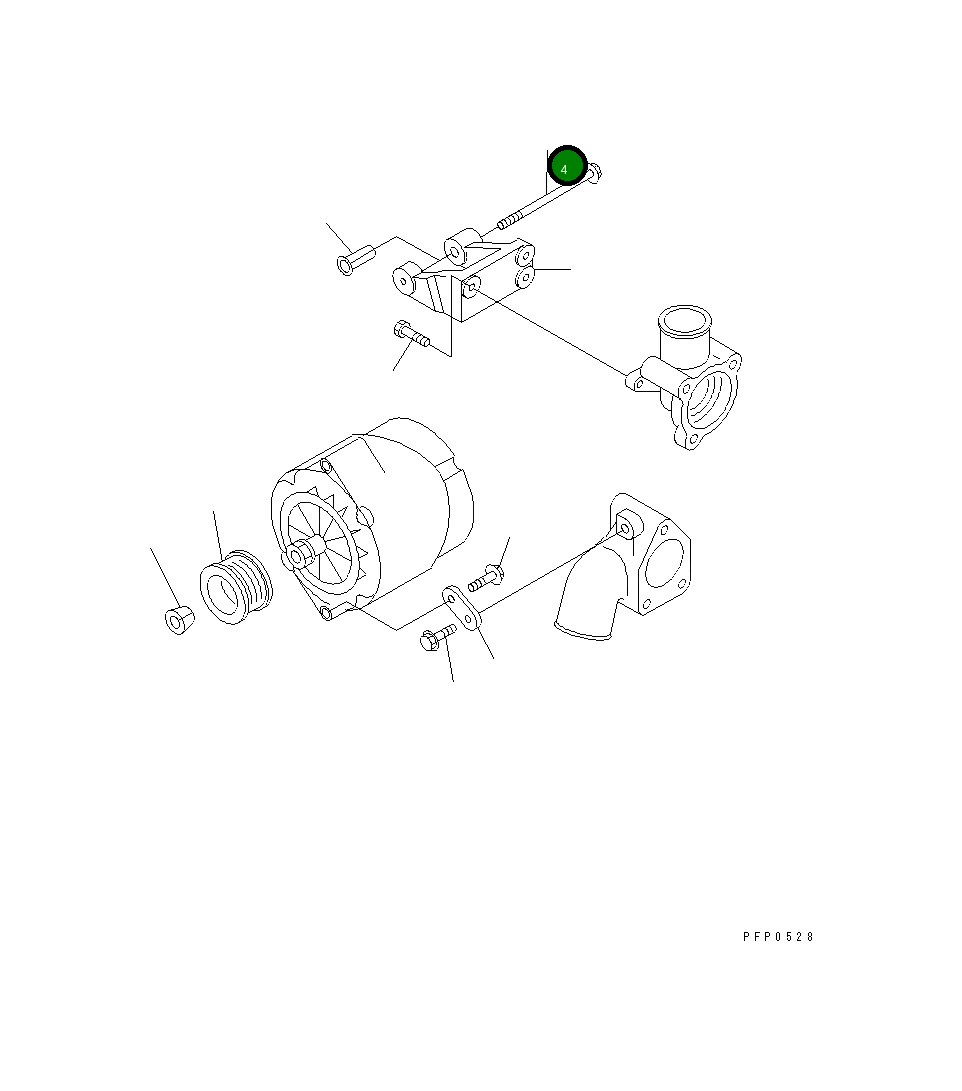 4

PFP0528