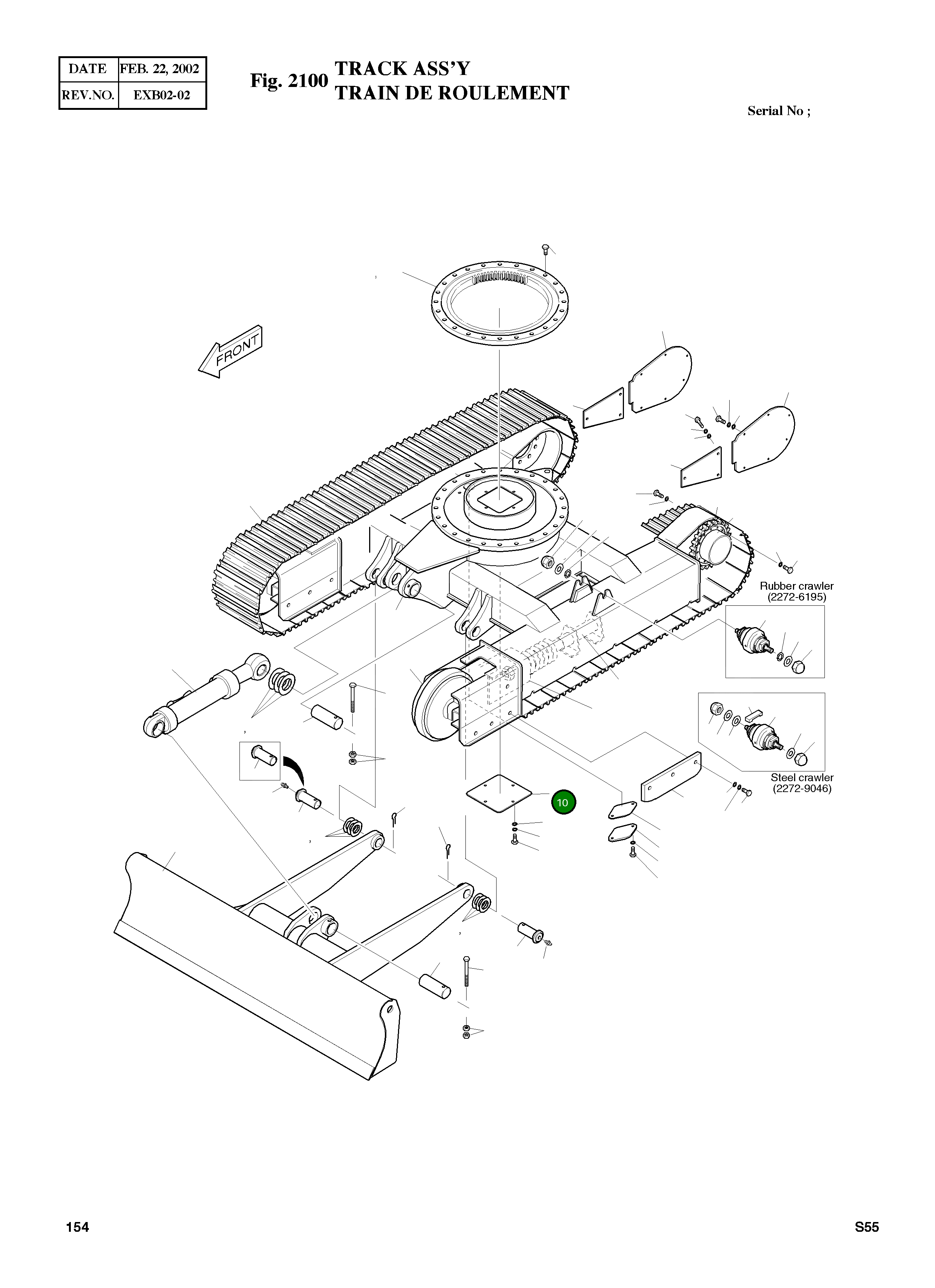 | DATE | FEB. 22, 2002 |
|---|---|
| REV.NO. | EXB02-02 |

Fig. 2100 TRACK ASS'Y
TRAIN DE ROULEMENT

Serial No ;

FRONT

Rubber crawler (2272-6195)

Steel crawler (2272-9046)

10

154

S55