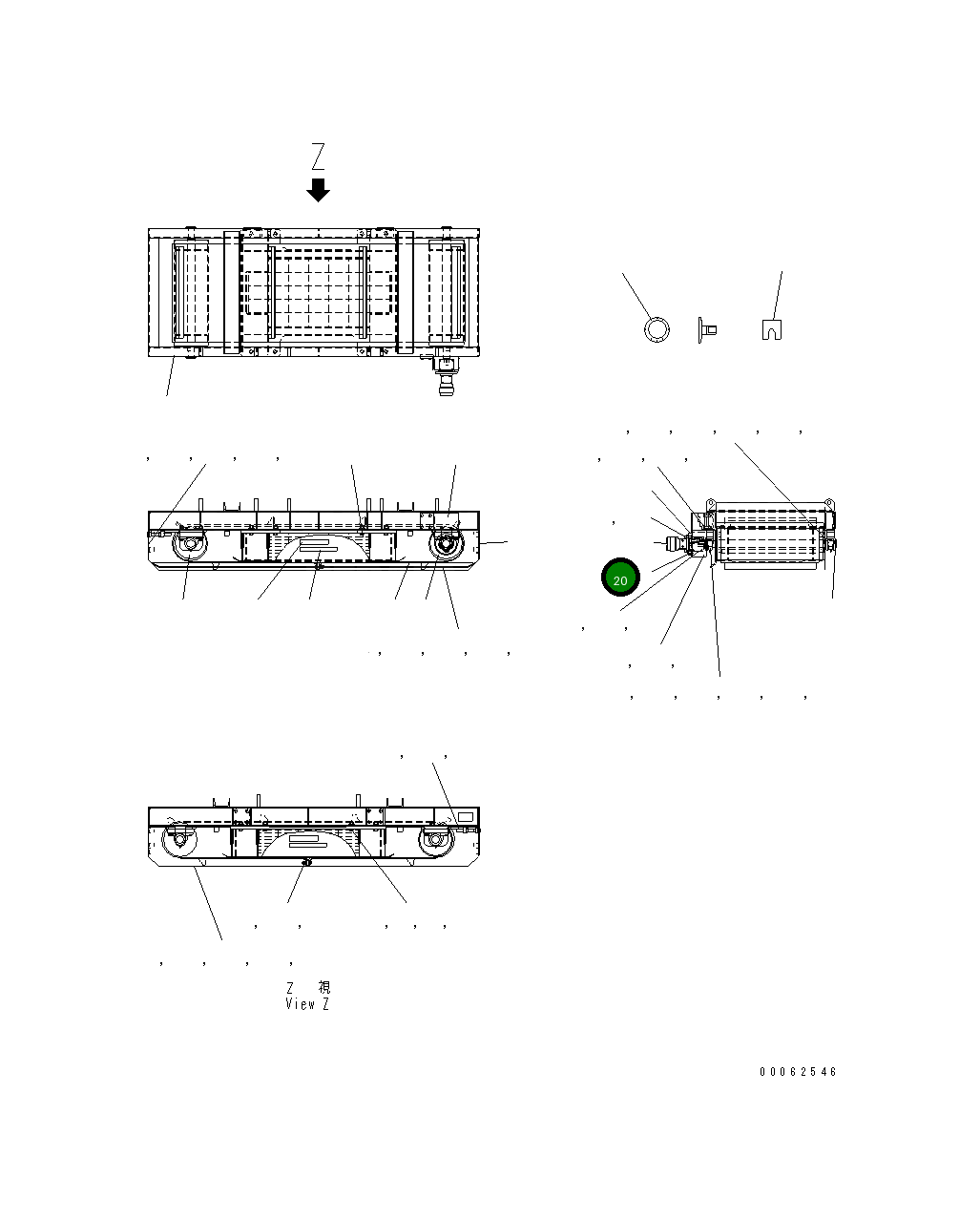 Z

20

Z 視
View Z

00062546