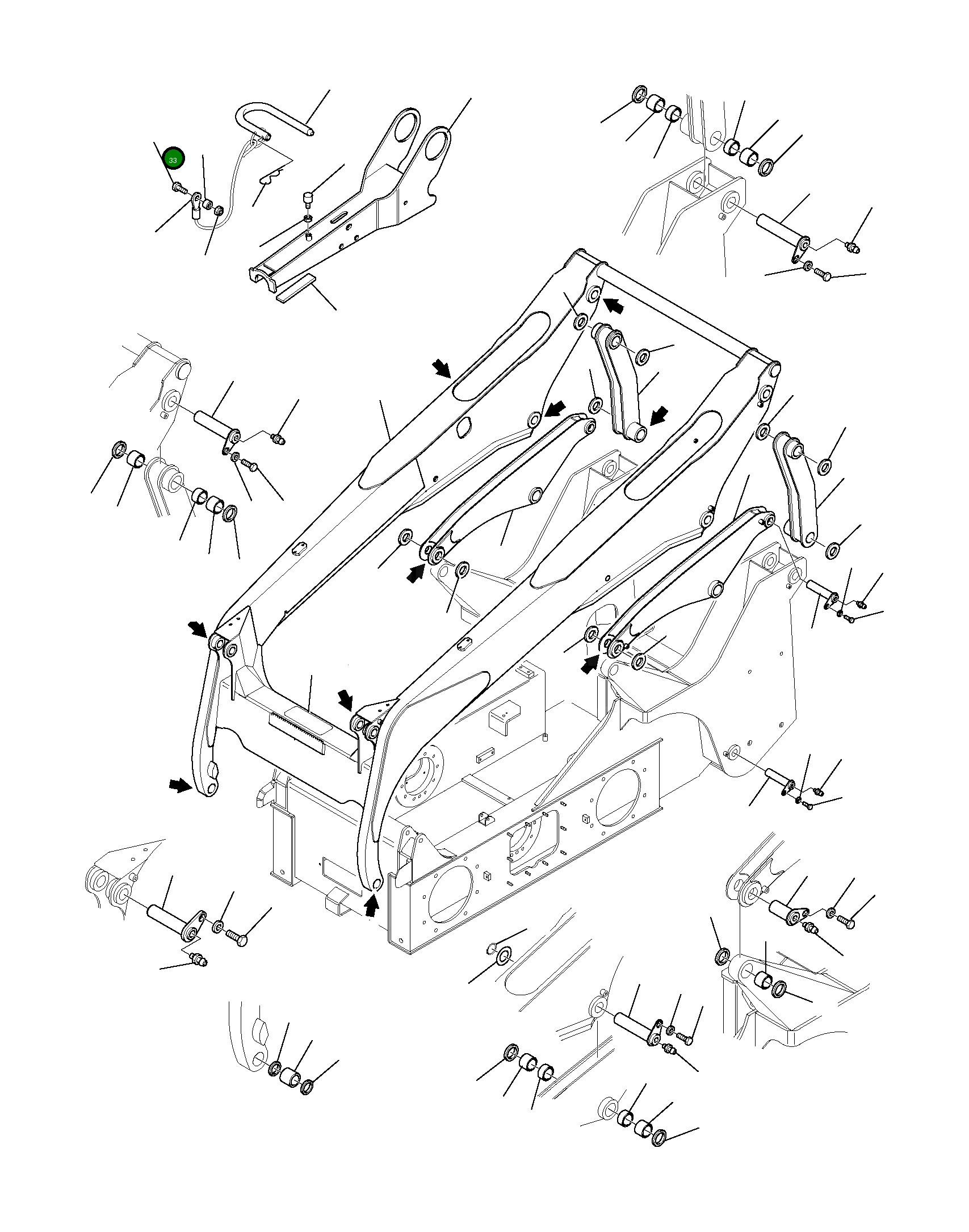 33