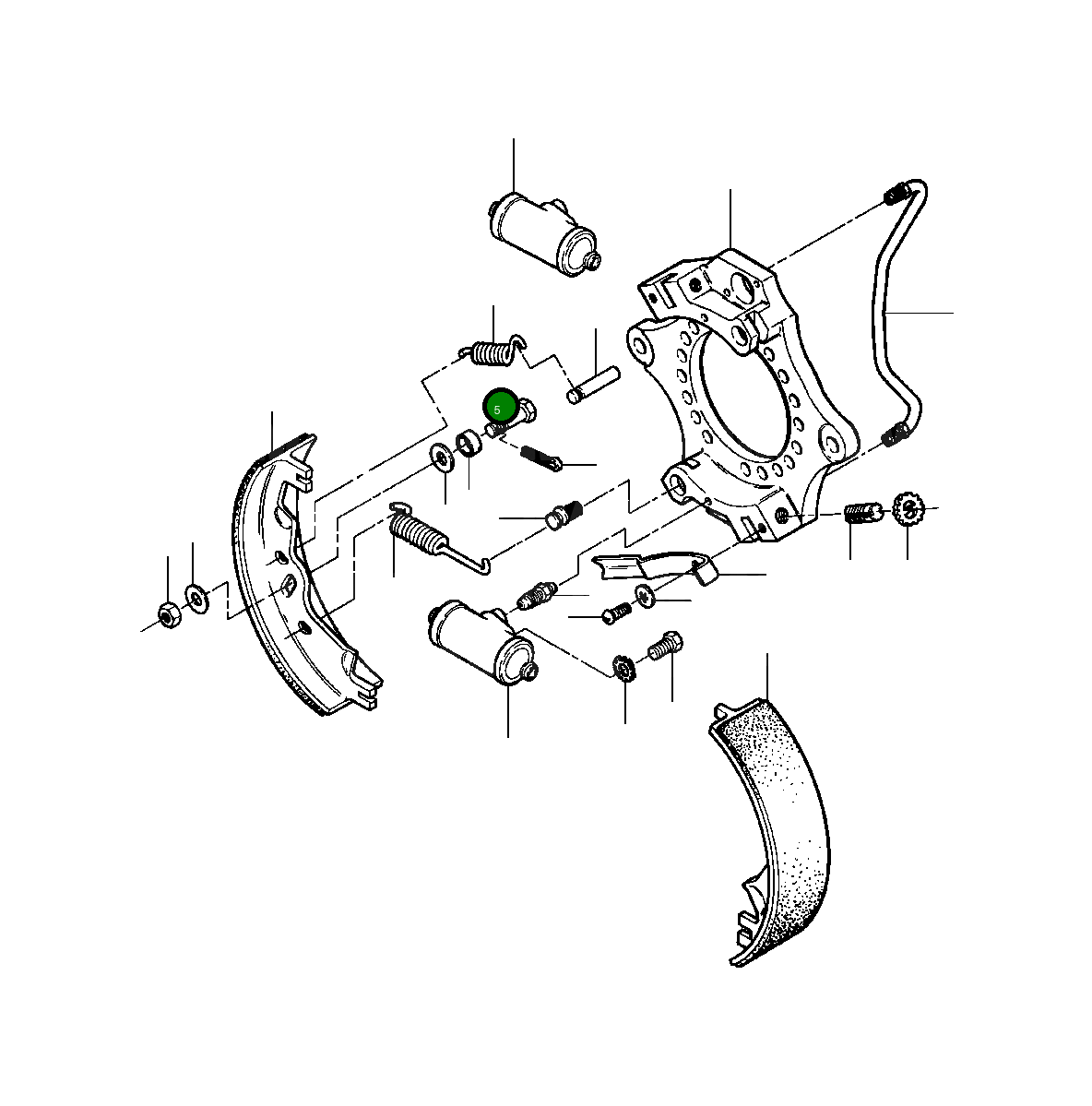 5