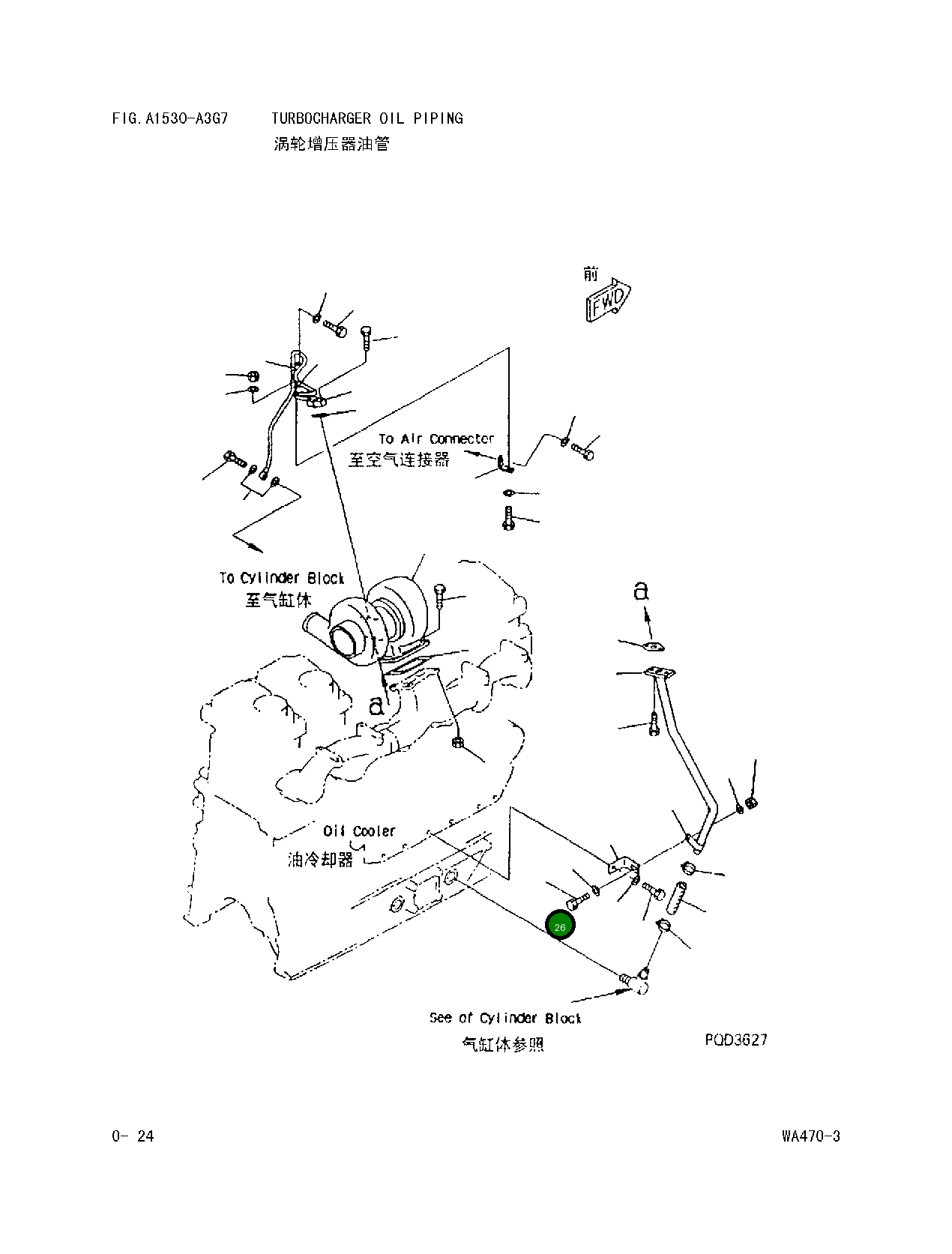 FIG. A1530-A3G7 TURBOCHARGER OIL PIPING
涡轮增压器油管

前
FWD

To Air Connector
至空气连接器

To Cylinder Block
至气缸体

a

a

Oil Cooler
油冷却器

26

See of Cylinder Block
气缸体参照

PQD3627

0- 24

WA470-3