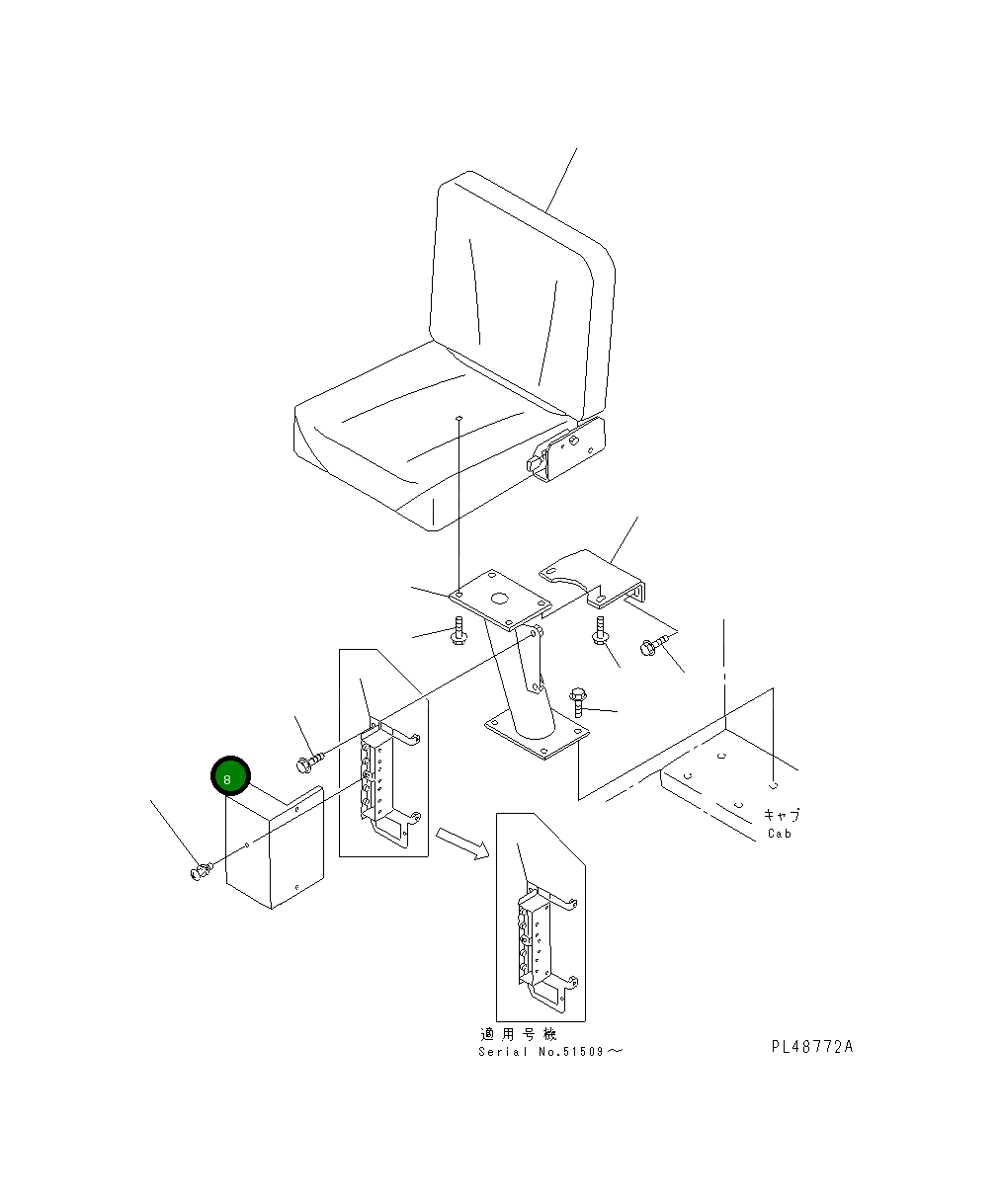 8

キャブ
Cab

適用号機
Serial No.51509～

PL48772A