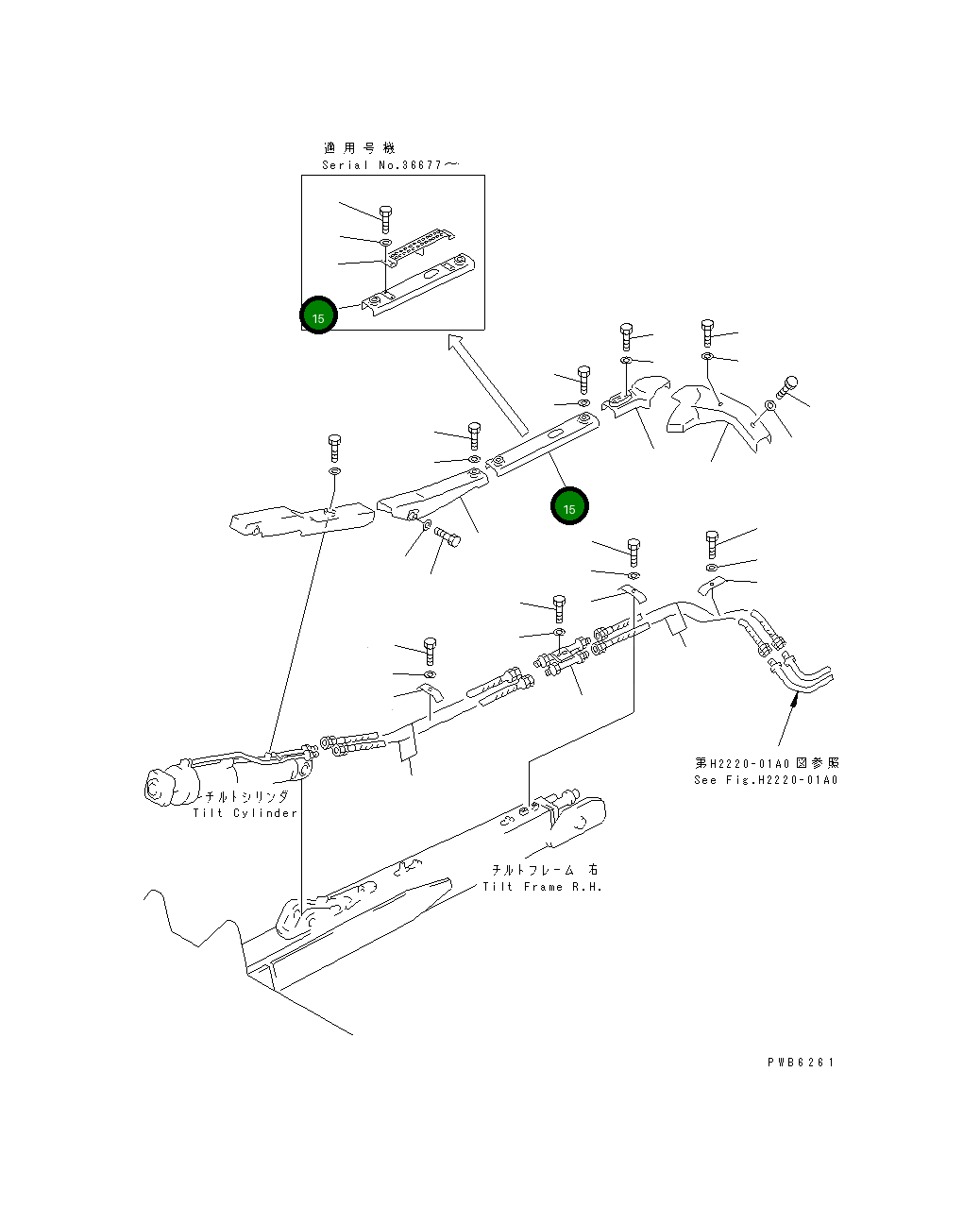 適用号機
Serial No.36677～

15

15

第H2220-01A0図参照
See Fig.H2220-01A0

チルトシリンダ
Tilt Cylinder

チルトフレーム 右
Tilt Frame R.H.

PWB6261