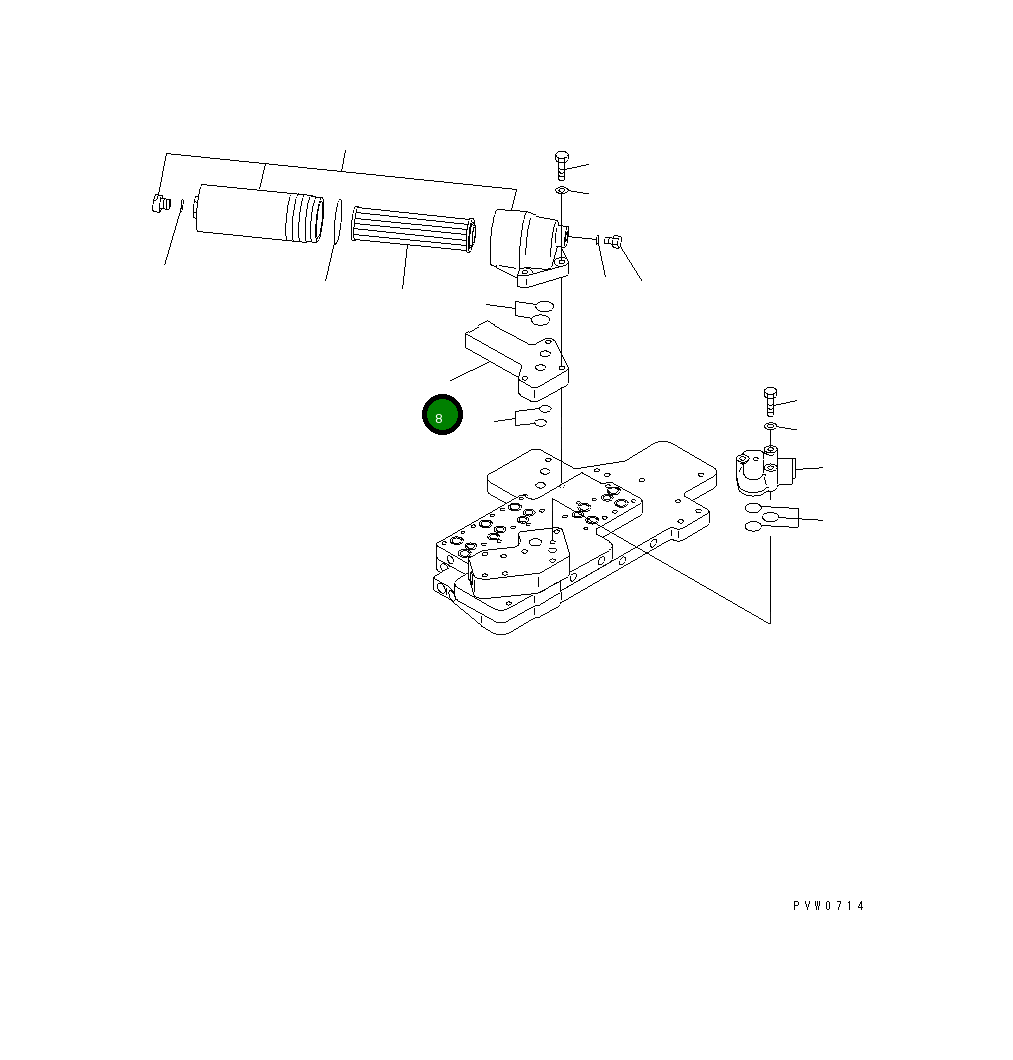 8

PVW0714