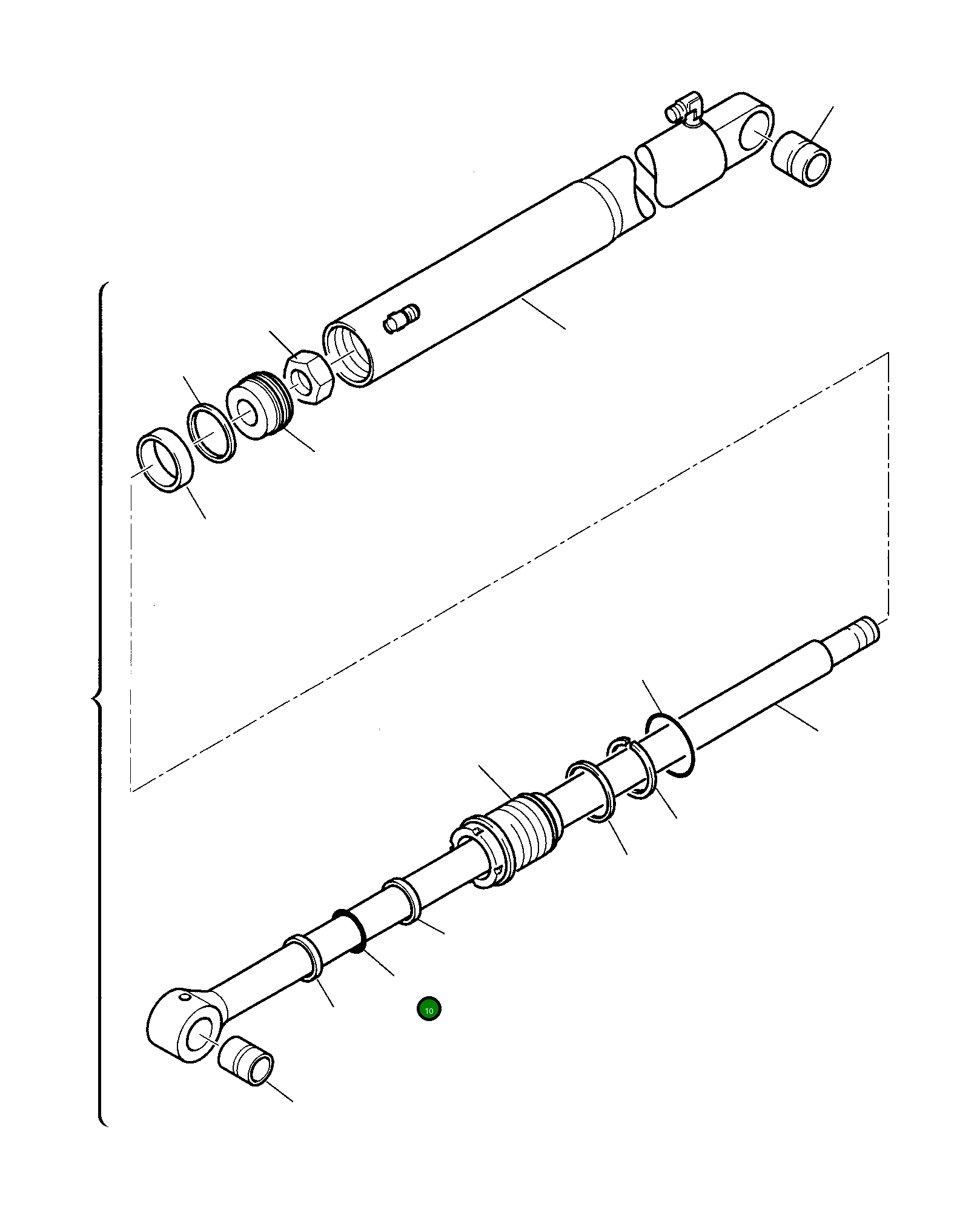 10