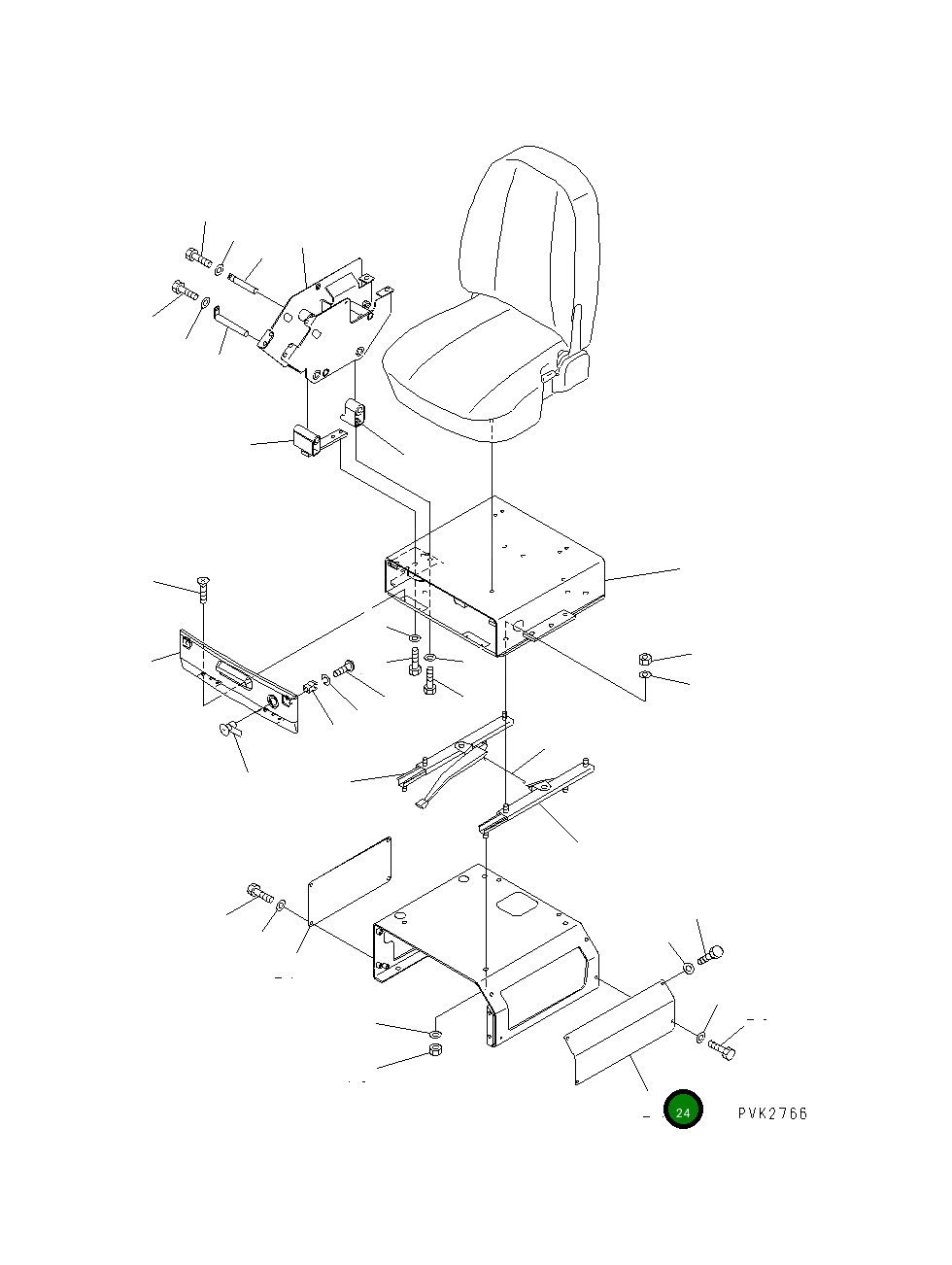 24

PVK2766