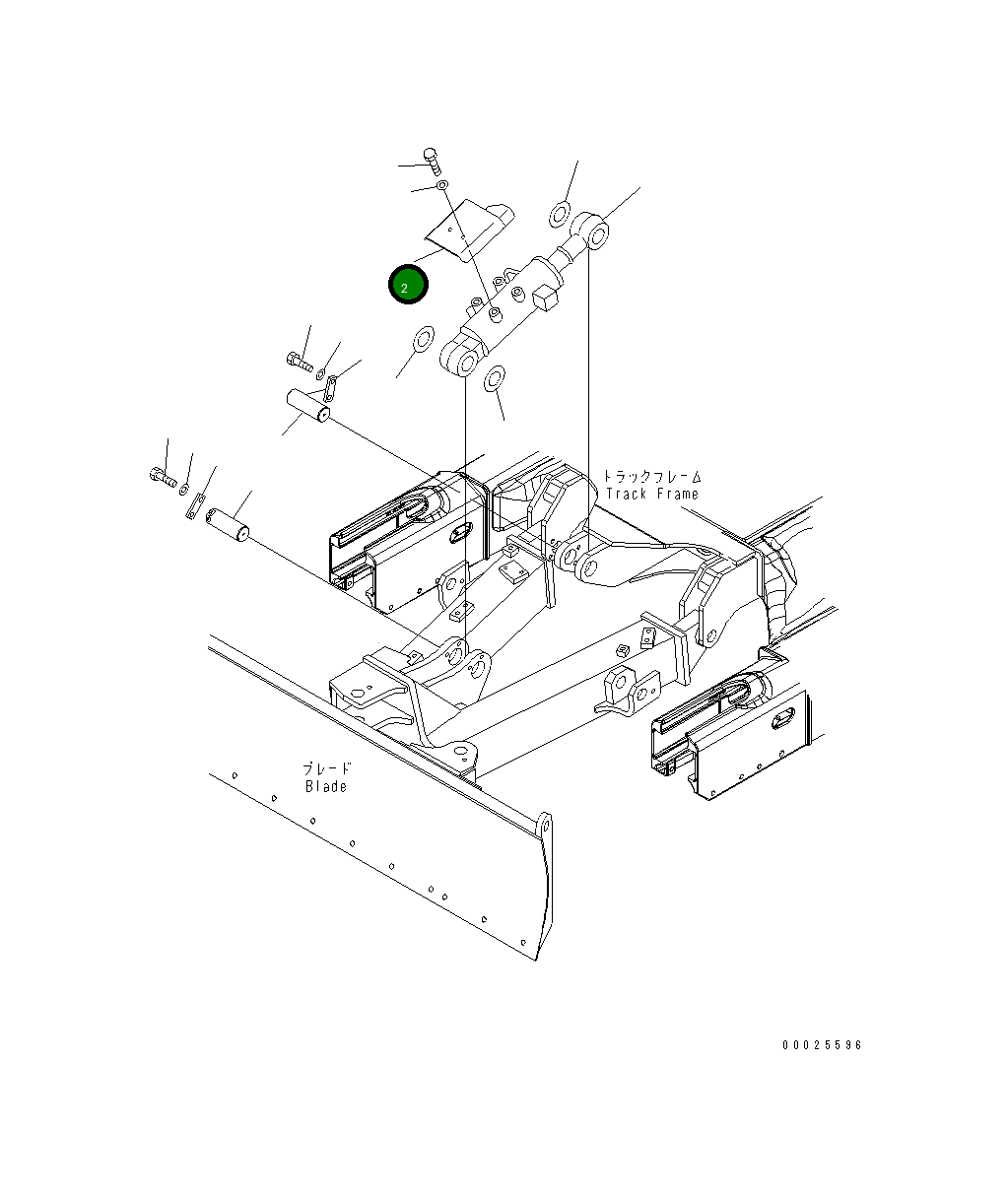 2

トラックフレーム
Track Frame

ブレード
Blade

00025596