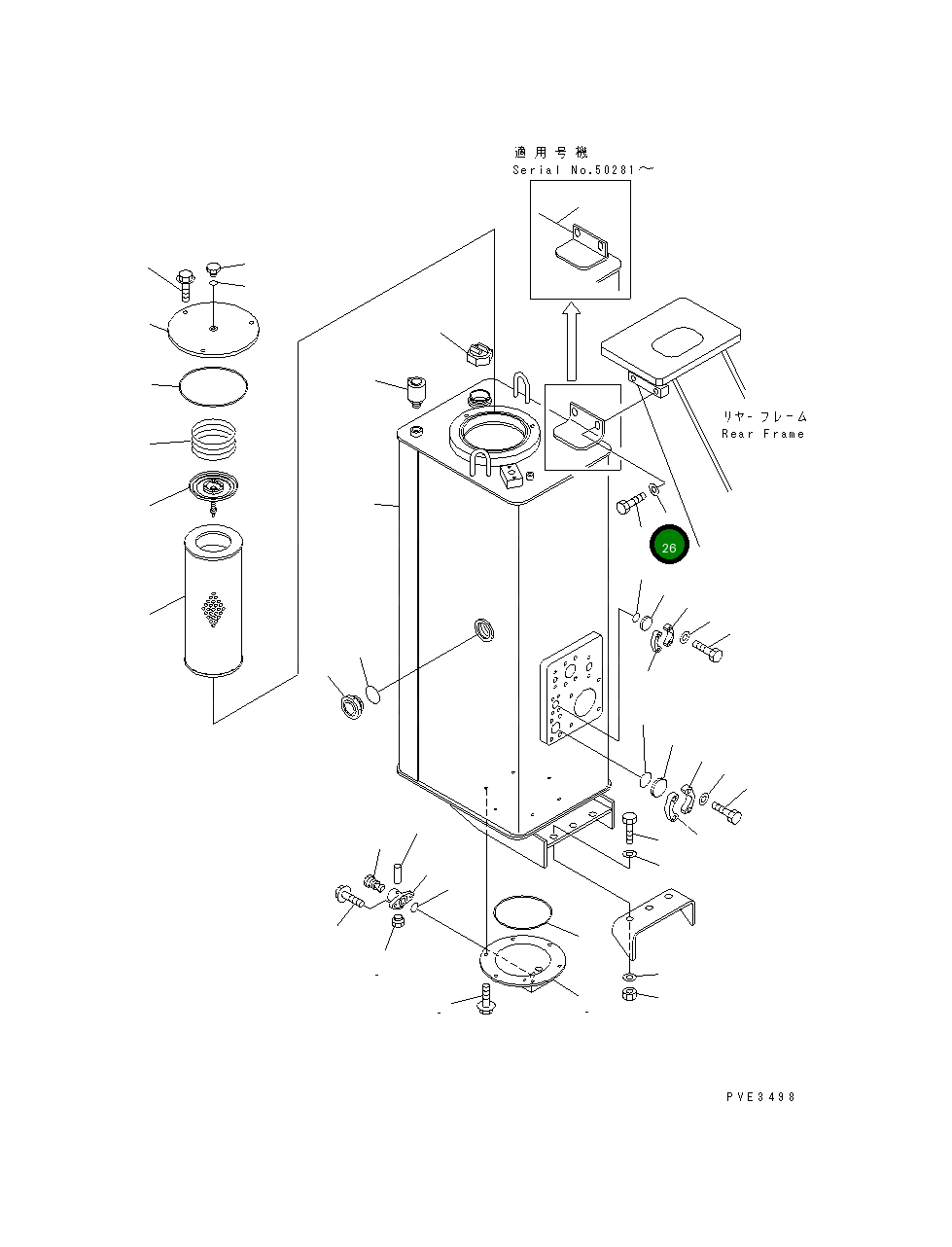 適用号機
Serial No.50281～

リヤーフレーム
Rear Frame

26

PVE3498