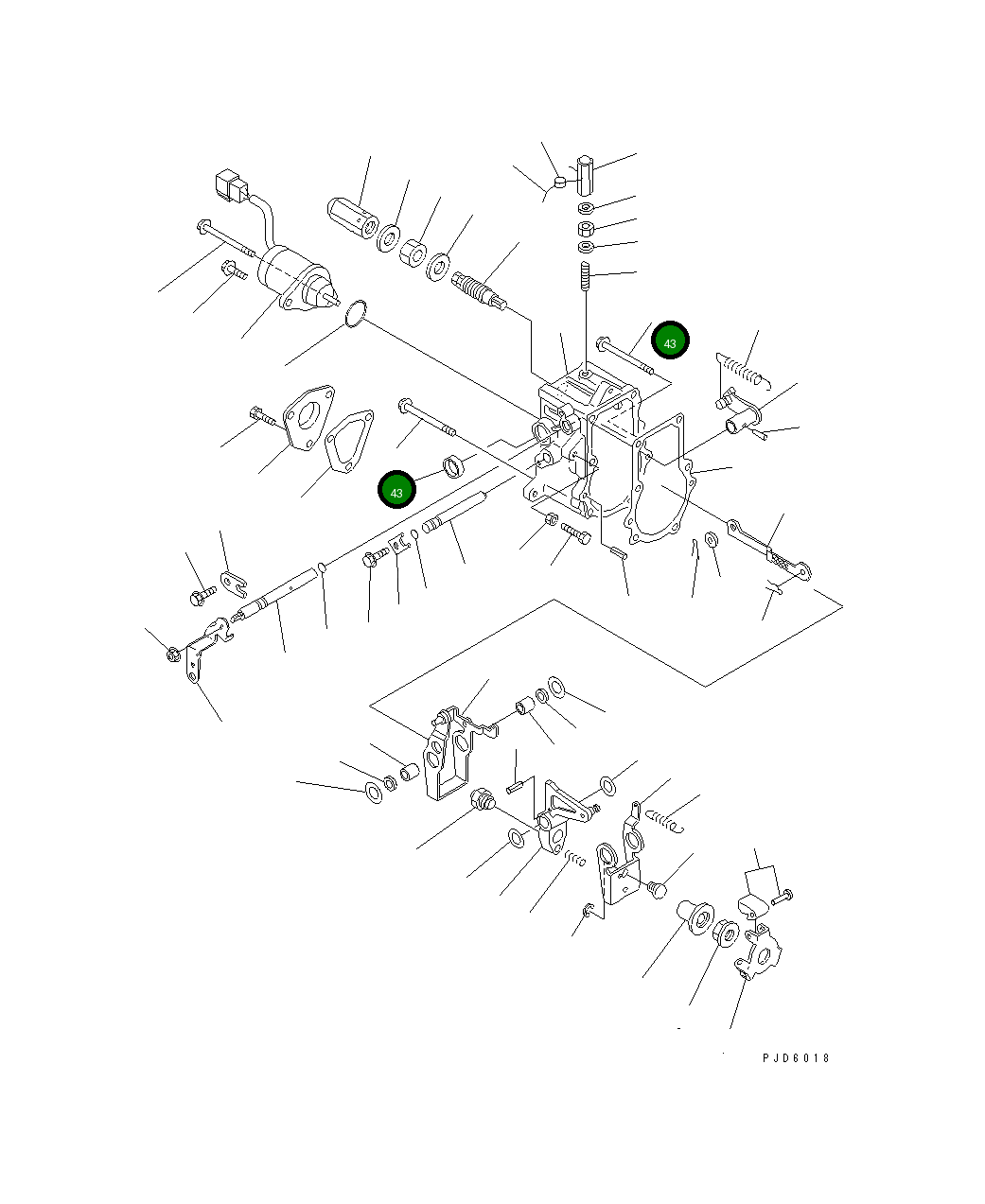 43
43
PJD6018