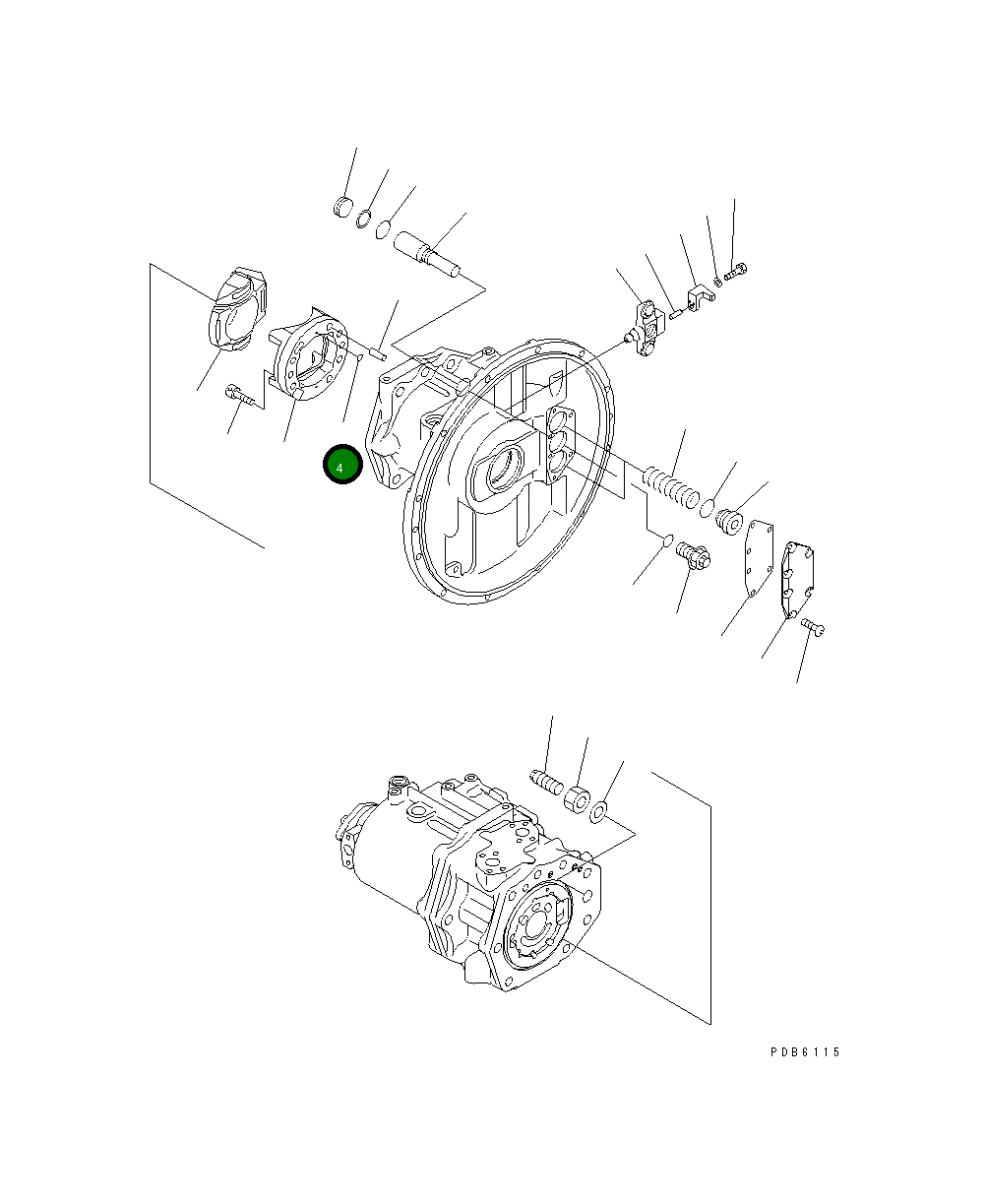 4

PDB6115