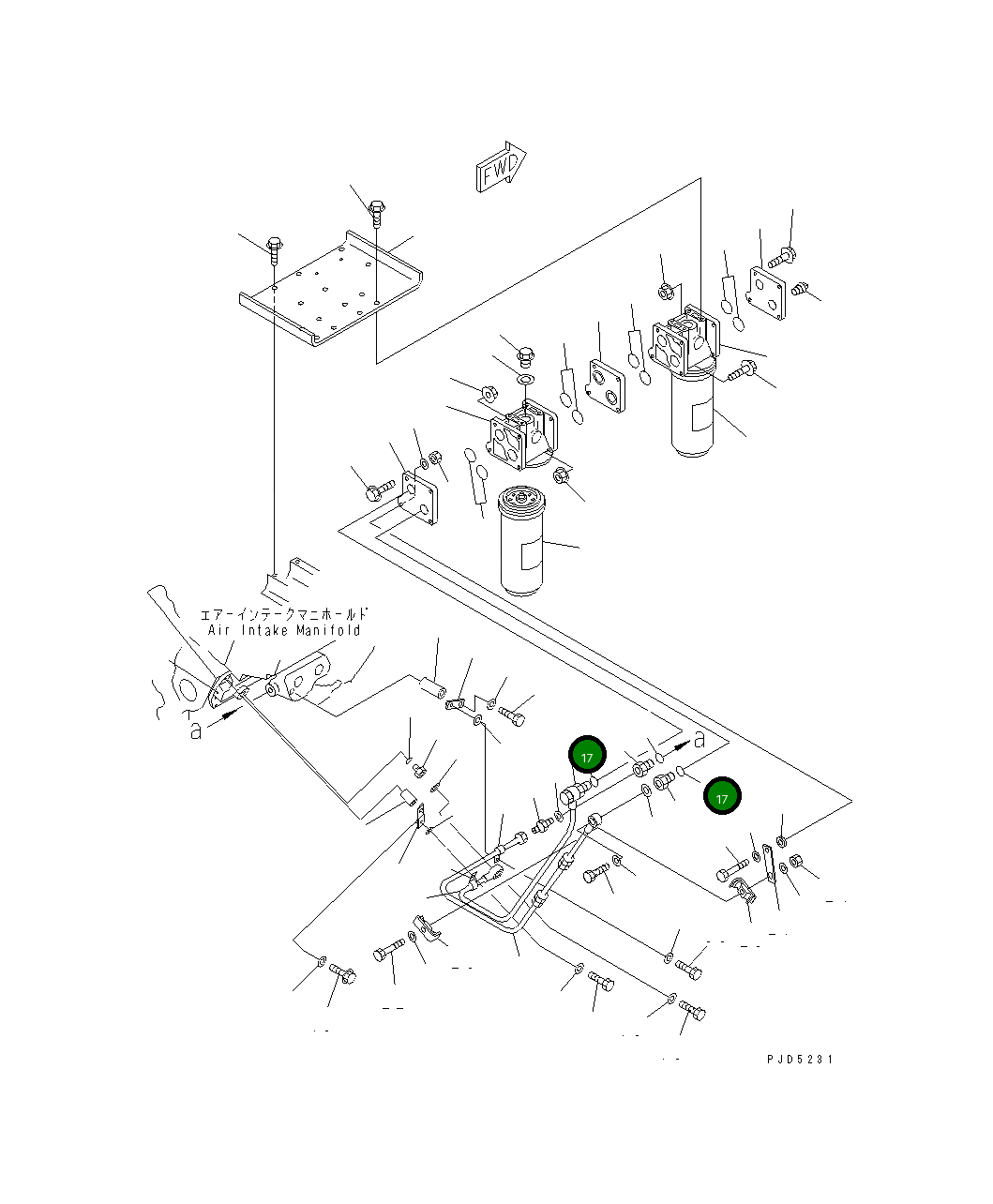 FWD

エアーインテークマニホールド
Air Intake Manifold

a

a

17

17

PJD5231