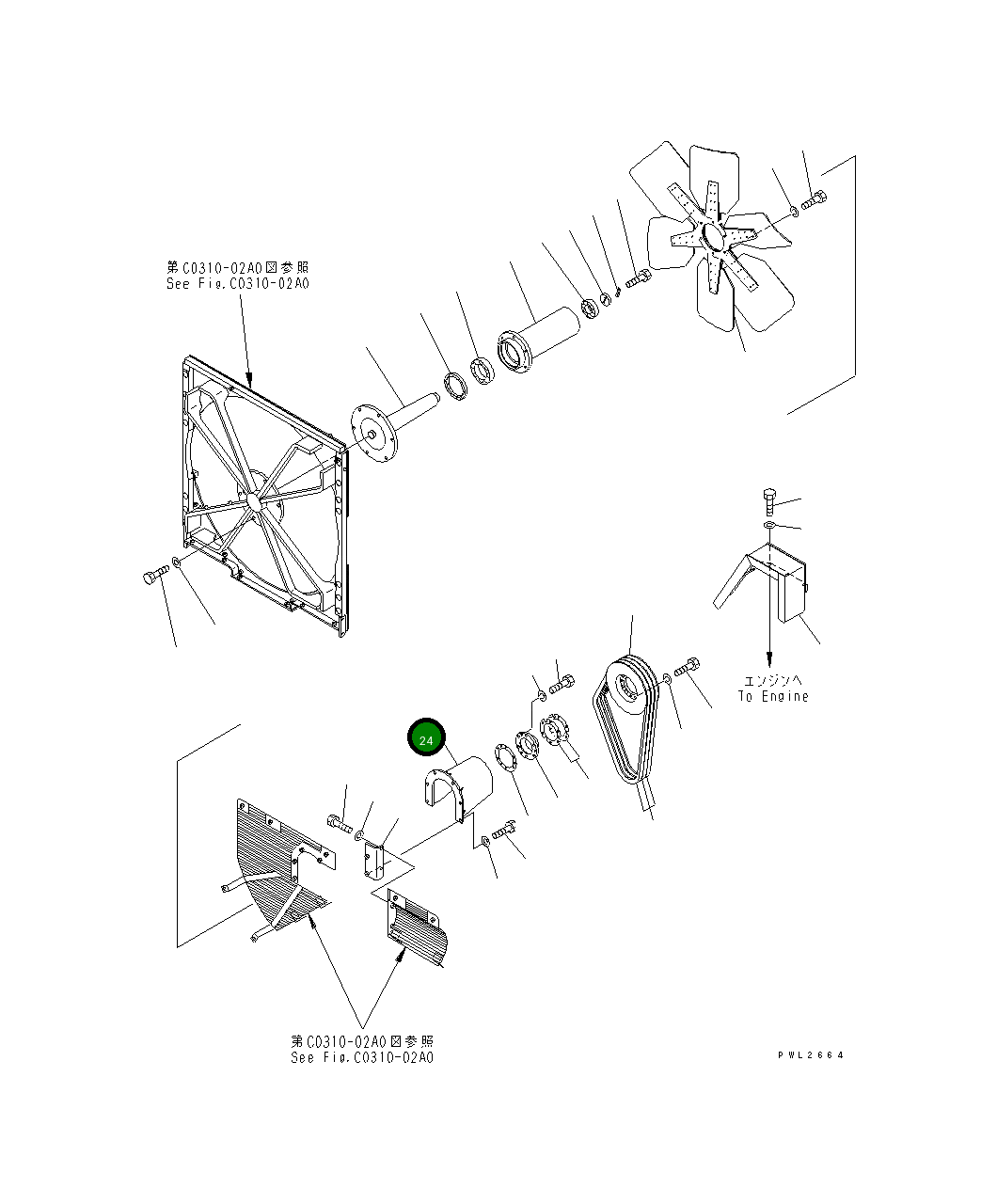 第C0310-02A0図参照
See Fig.C0310-02A0

エンジンへ
To Engine

24

第C0310-02A0図参照
See Fig.C0310-02A0

PWL2664