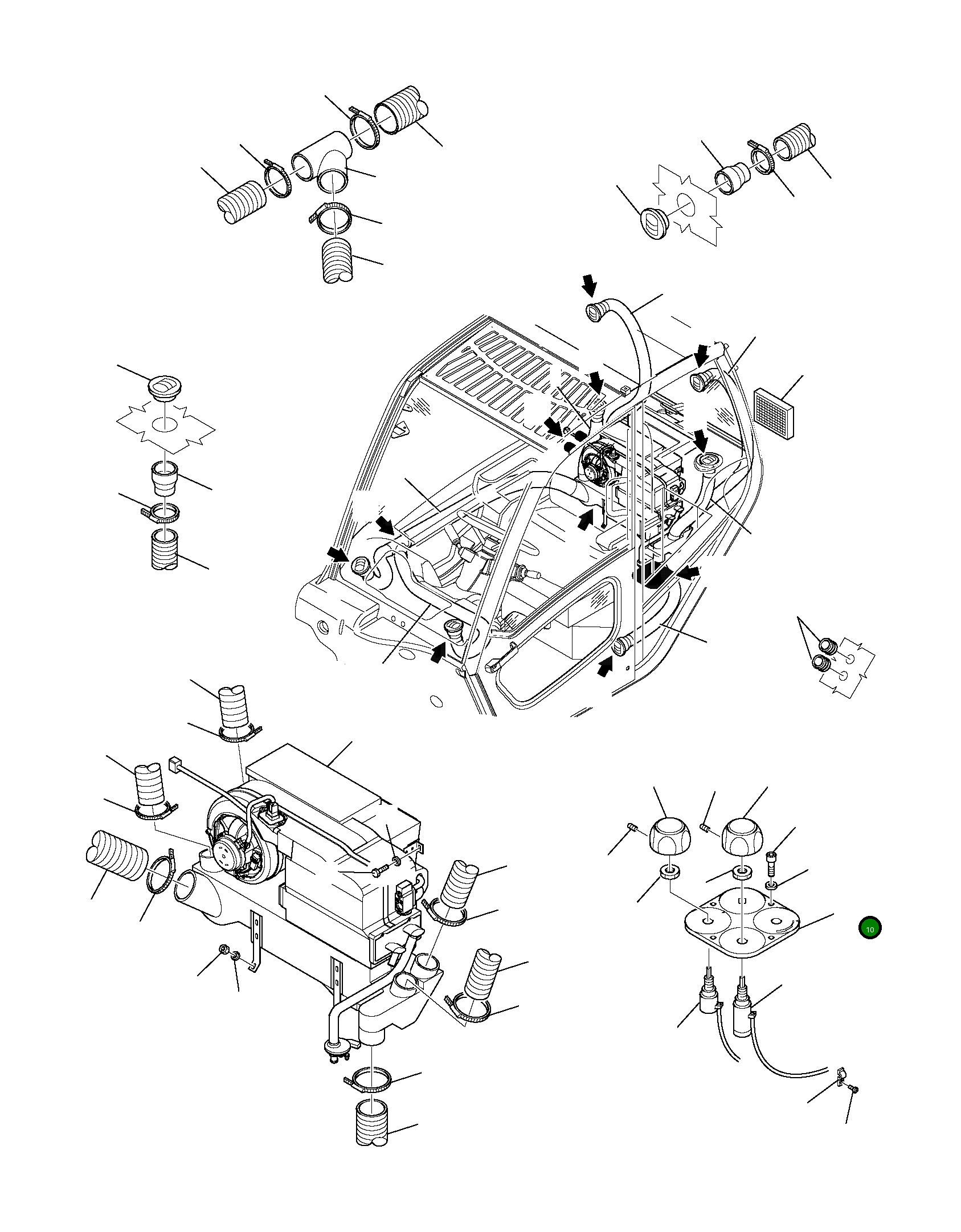 10