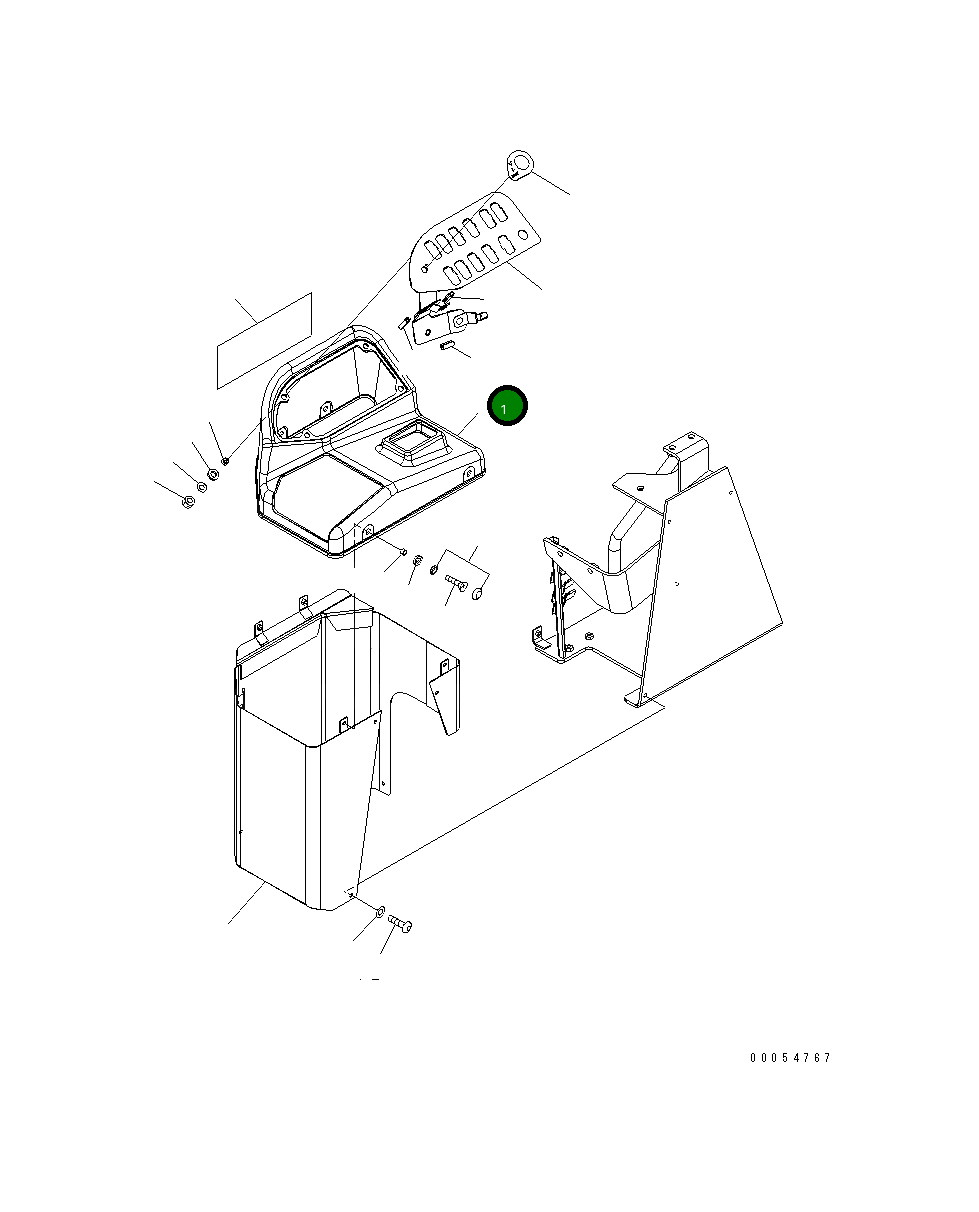 1

00054767