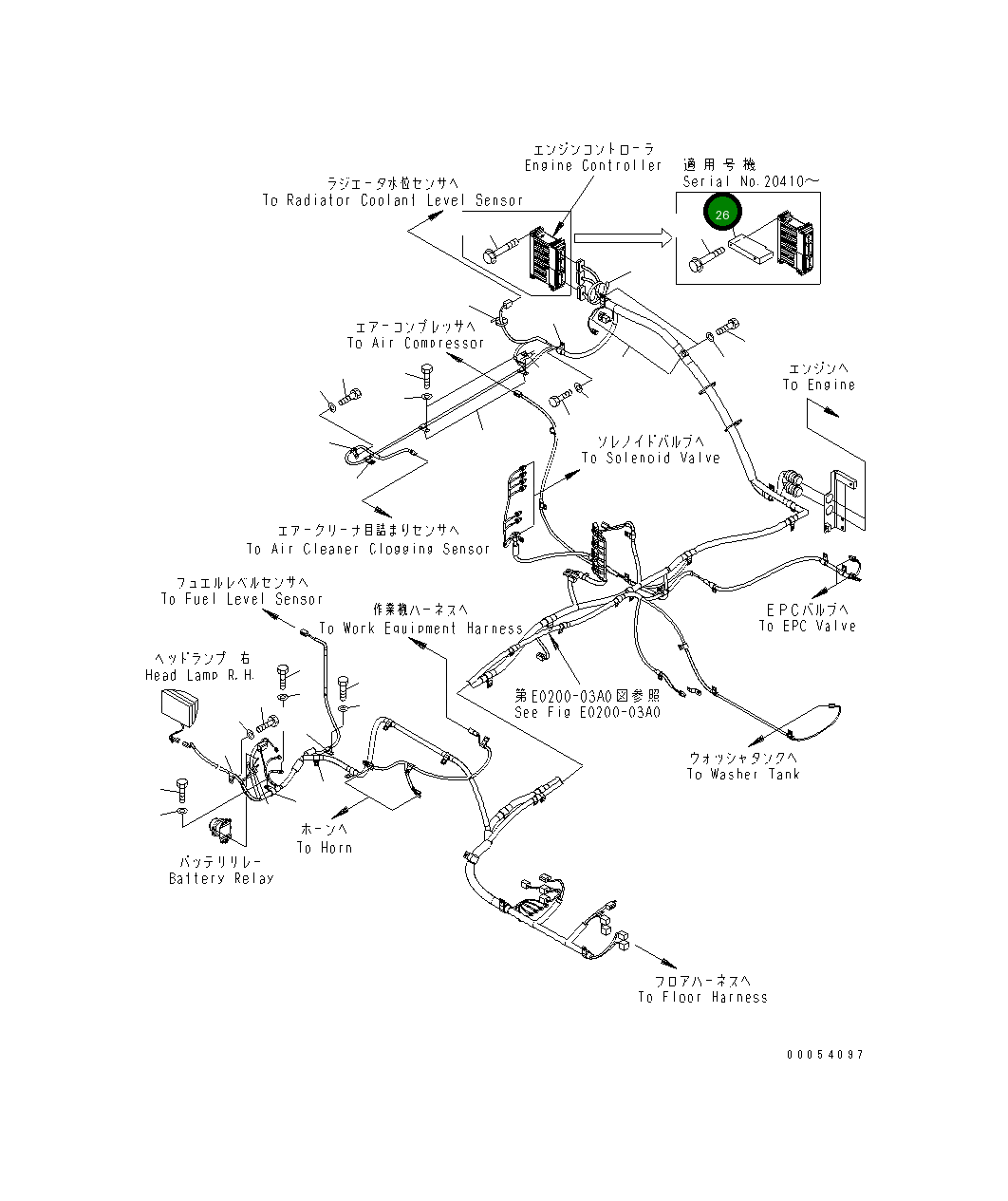 エンジンコントローラ
Engine Controller

適用号機
Serial No.20410～

26

ラジエータ水位センサへ
To Radiator Coolant Level Sensor

エアーコンプレッサへ
To Air Compressor

エンジンへ
To Engine

ソレノイドバルブへ
To Solenoid Valve

エアークリーナ目詰まりセンサへ
To Air Cleaner Clogging Sensor

フュエルレベルセンサへ
To Fuel Level Sensor

作業機ハーネスへ
To Work Equipment Harness

EPCバルブへ
To EPC Valve

ヘッドランプ 右
Head Lamp R.H.

第E0200-03A0図参照
See Fig E0200-03A0

ウォッシャタンクへ
To Washer Tank

ホーンへ
To Horn

バッテリリレー
Battery Relay

フロアハーネスへ
To Floor Harness

00054097