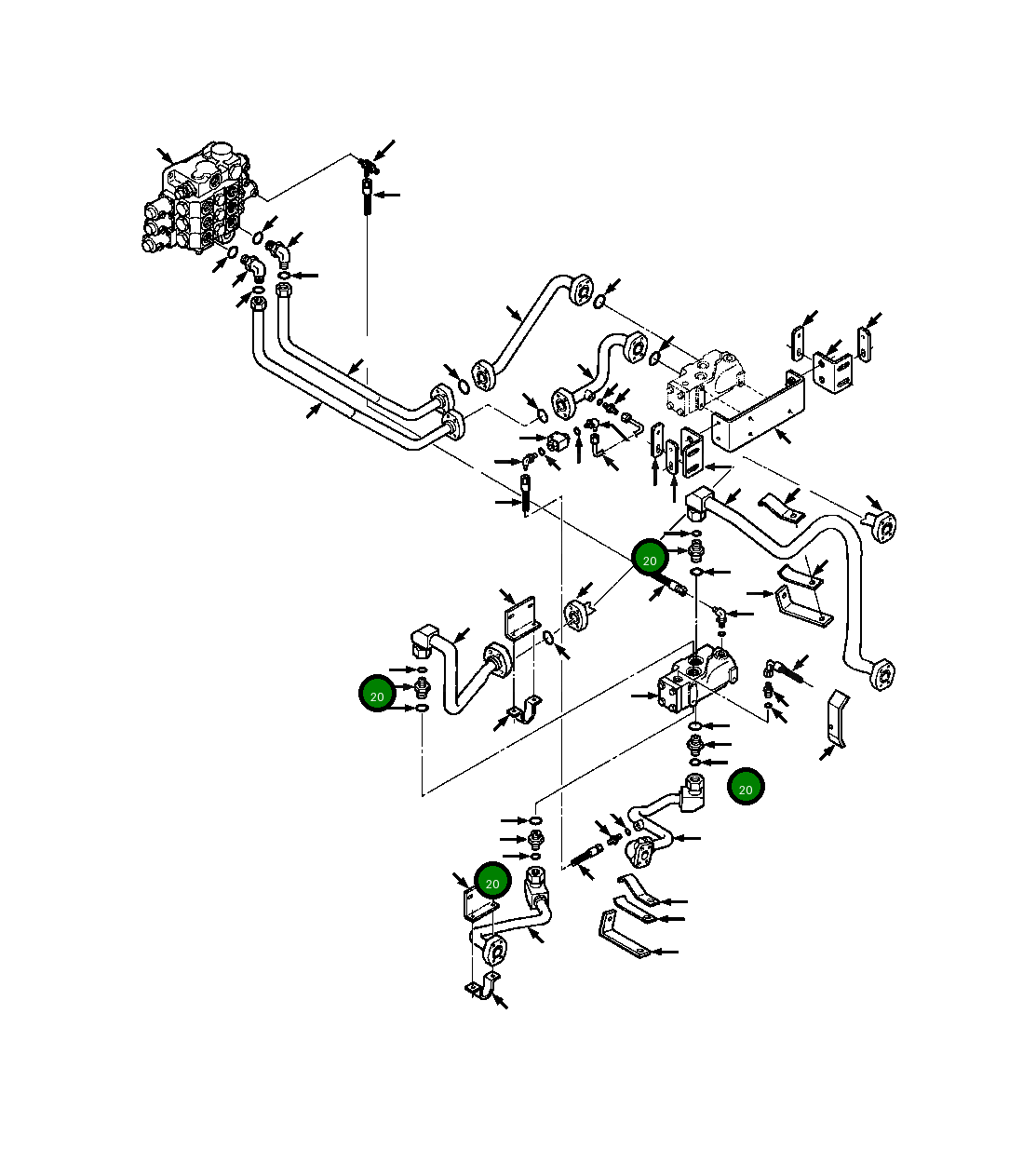 20
20
20
20