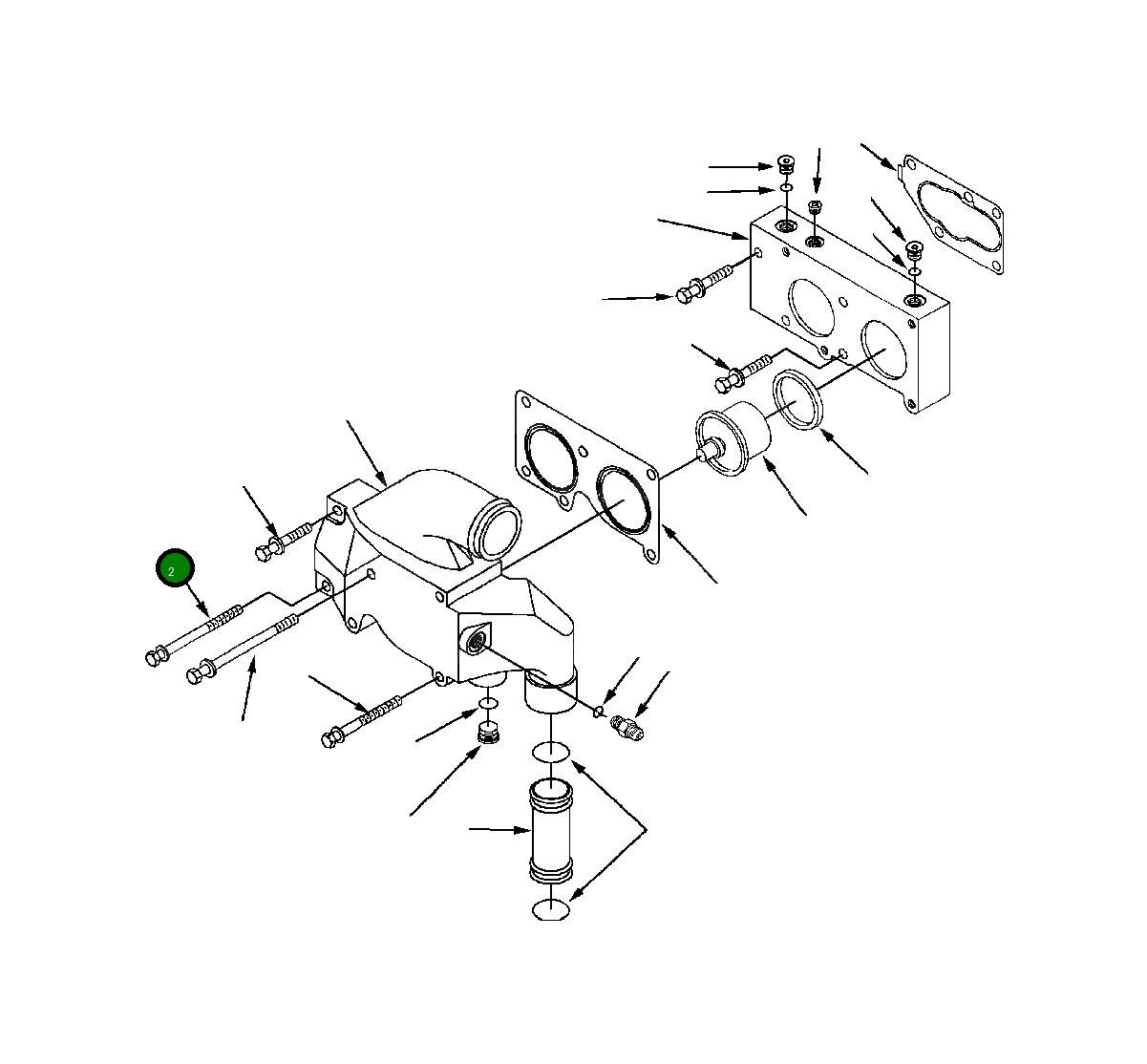 2