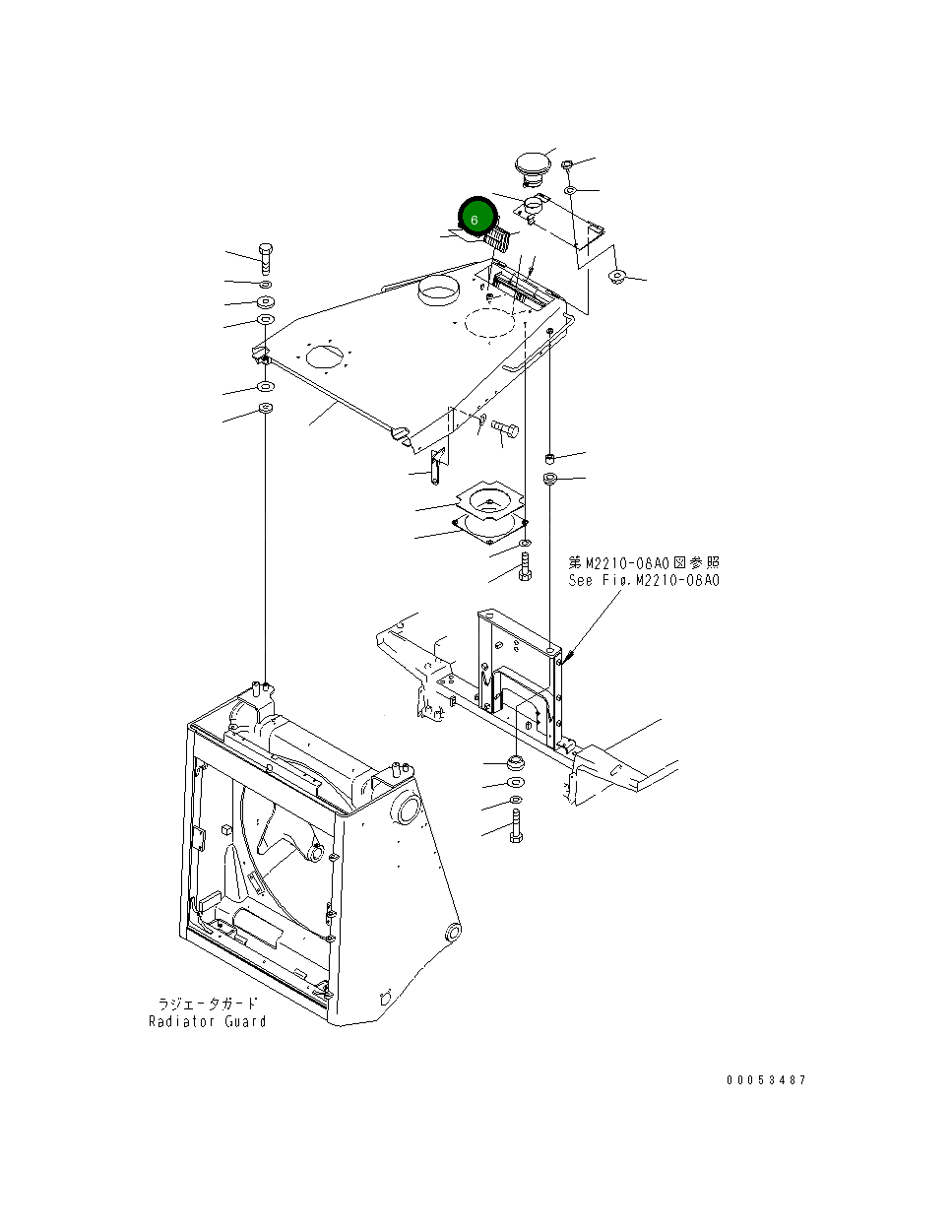 6

第M2210-06A0図参照
See Fig.M2210-06A0

ラジエータガード
Radiator Guard

00053487