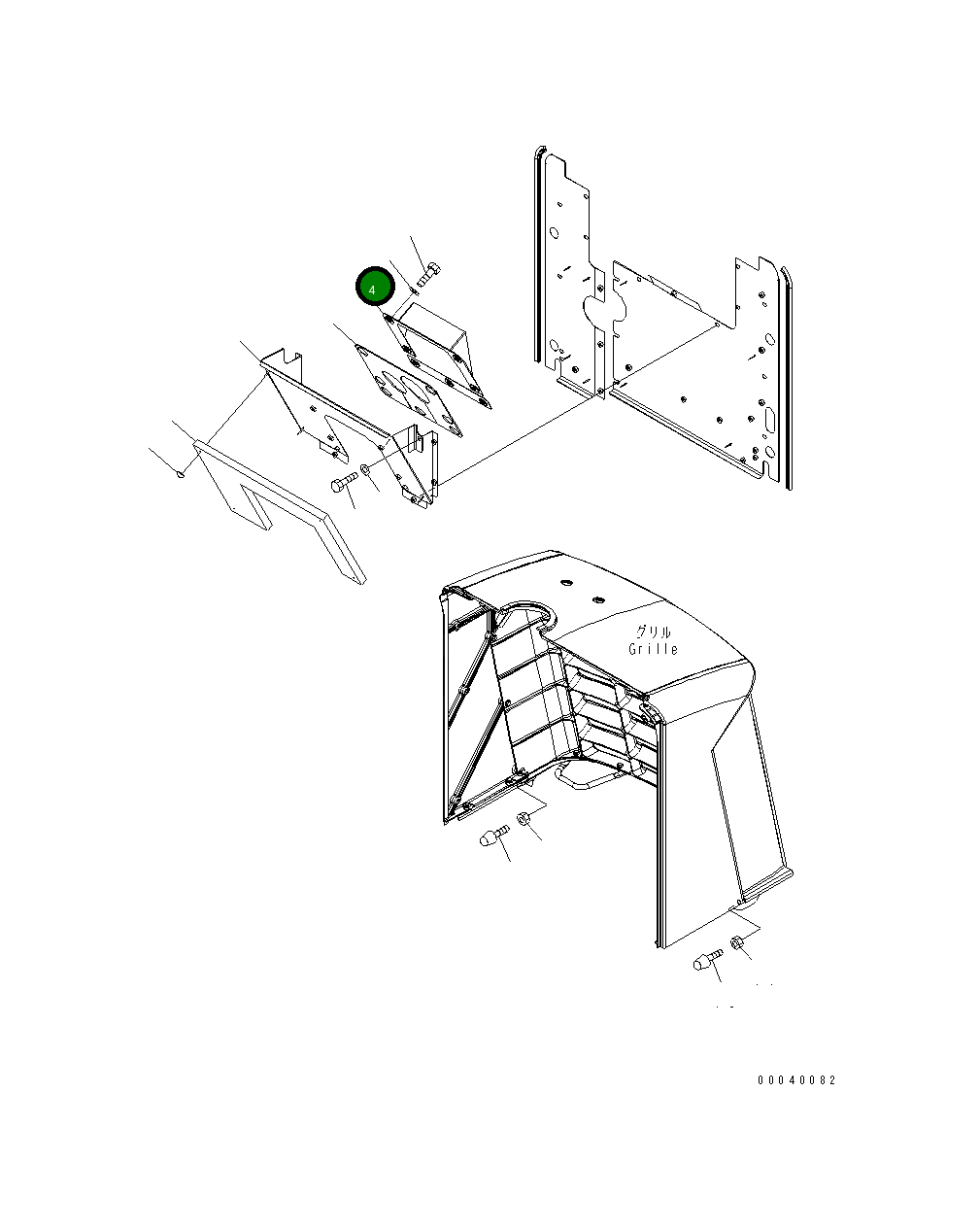 4

グリル
Grille

00040082