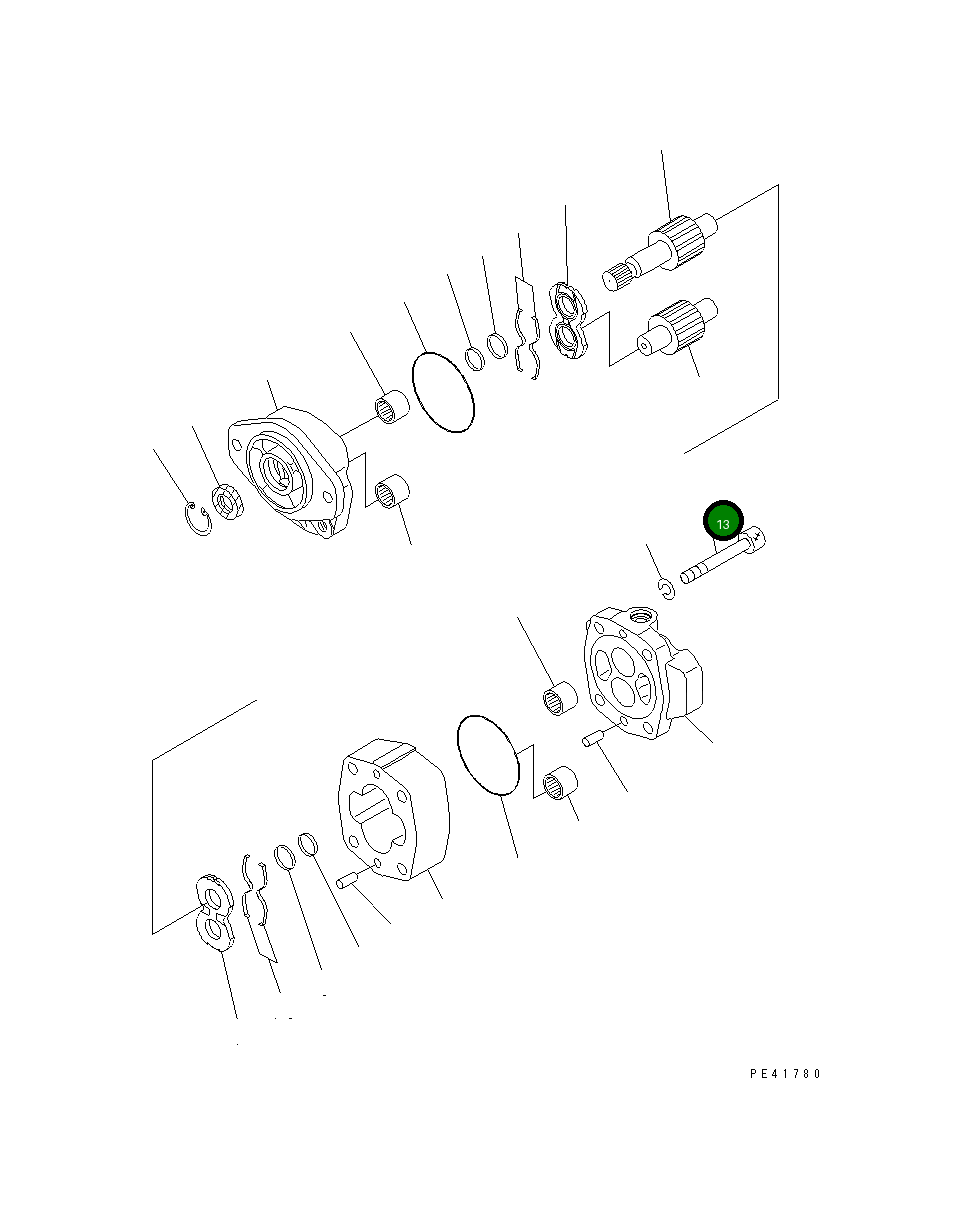 13

PE41780